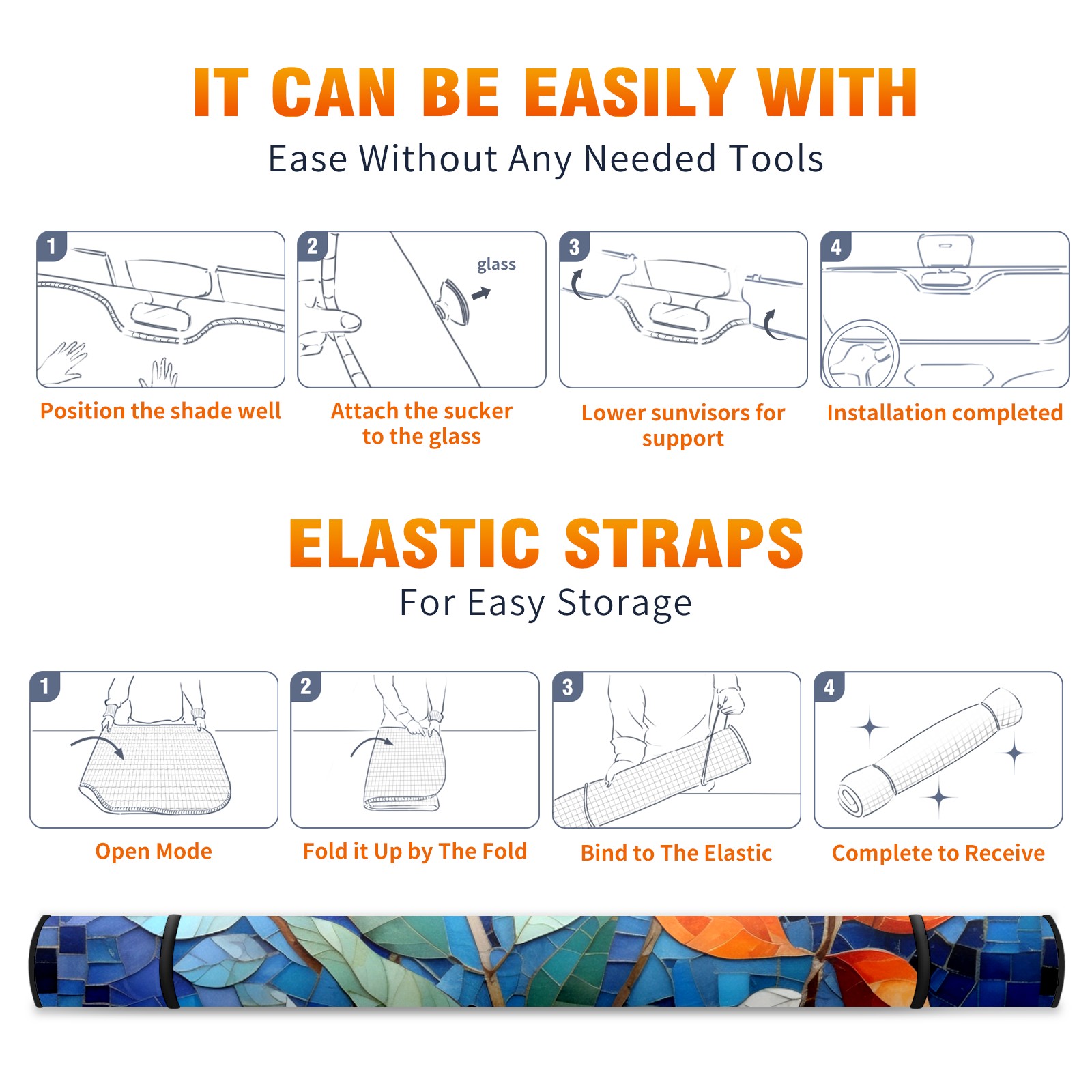 IT CAN BE EASILY WITH

Ease Without Any Needed Tools

1
Position the shade well

2
glass
Attach the sucker to the glass

3
Lower sunvisors for support

4
Installation completed

ELASTIC STRAPS

For Easy Storage

1
Open Mode

2
Fold it Up by The Fold

3
Bind to The Elastic

4
Complete to Receive