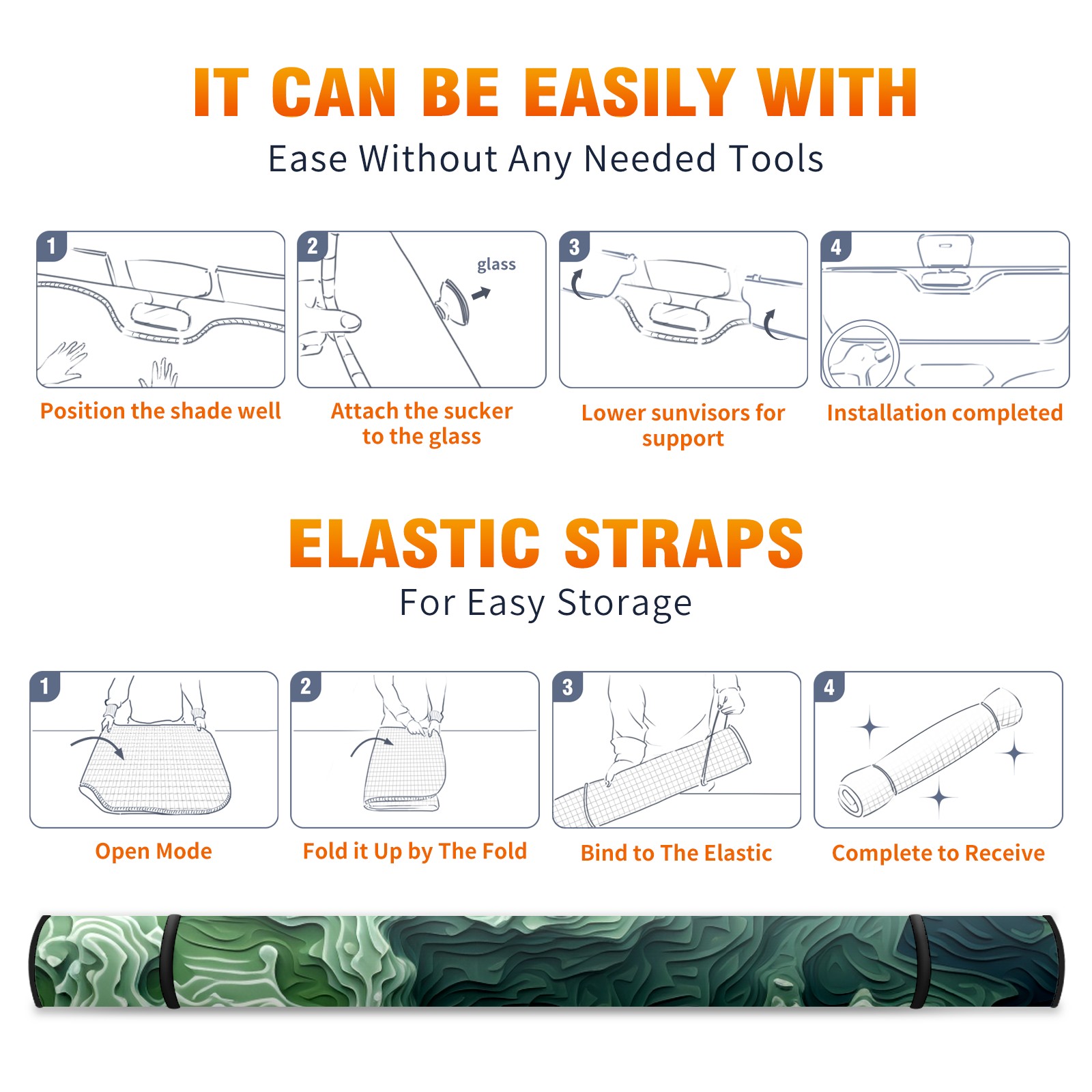 IT CAN BE EASILY WITH

Ease Without Any Needed Tools

1

Position the shade well

2

glass

Attach the sucker to the glass

3

Lower sunvisors for support

4

Installation completed

ELASTIC STRAPS

For Easy Storage

1

Open Mode

2

Fold it Up by The Fold

3

Bind to The Elastic

4

Complete to Receive