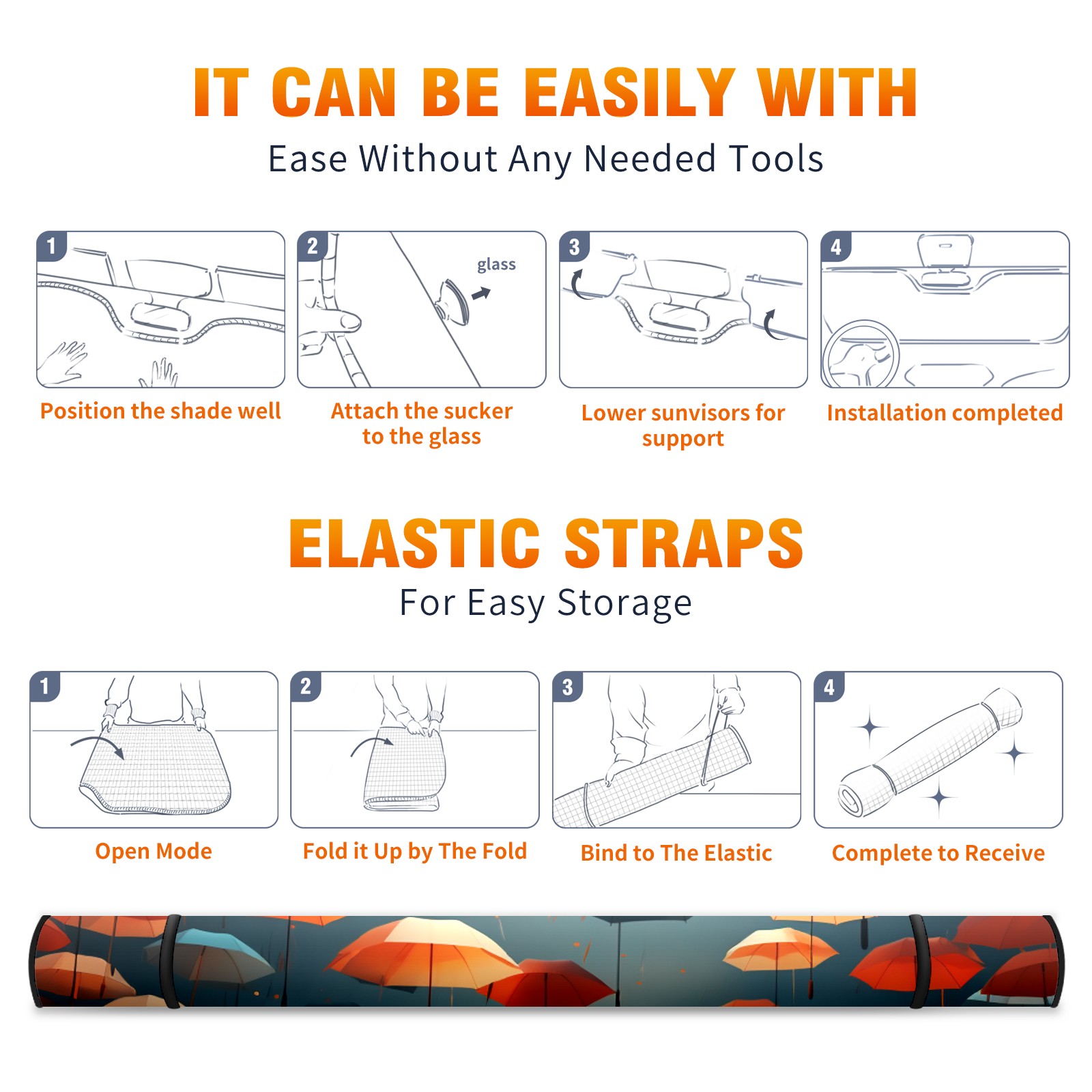 IT CAN BE EASILY WITH
Ease Without Any Needed Tools

1
Position the shade well

2
glass
Attach the sucker to the glass

3
Lower sunvisors for support

4
Installation completed

ELASTIC STRAPS
For Easy Storage

1
Open Mode

2
Fold it Up by The Fold

3
Bind to The Elastic

4
Complete to Receive