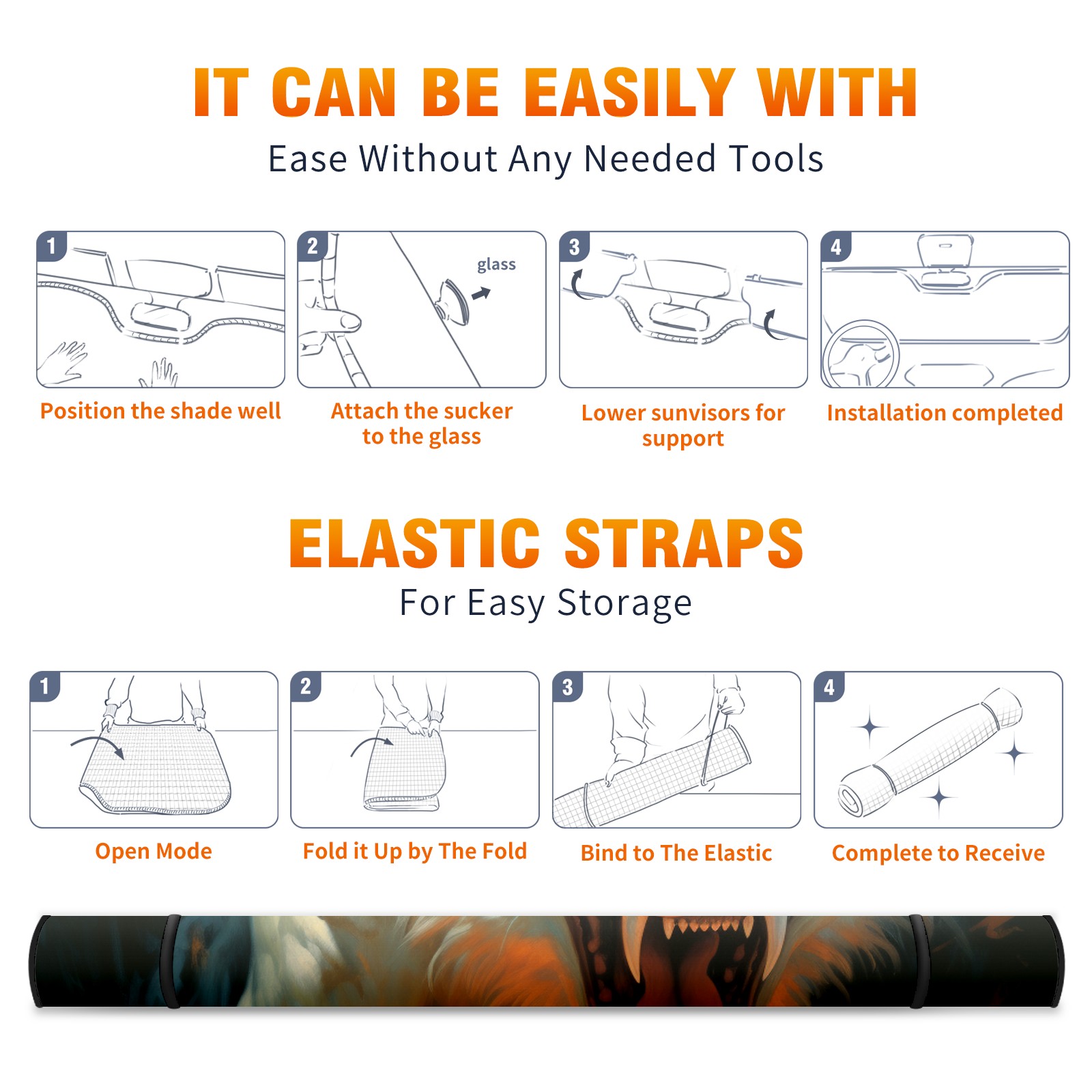 IT CAN BE EASILY WITH
Ease Without Any Needed Tools

1
Position the shade well

2
glass
Attach the sucker to the glass

3
Lower sunvisors for support

4
Installation completed

ELASTIC STRAPS
For Easy Storage

1
Open Mode

2
Fold it Up by The Fold

3
Bind to The Elastic

4
Complete to Receive