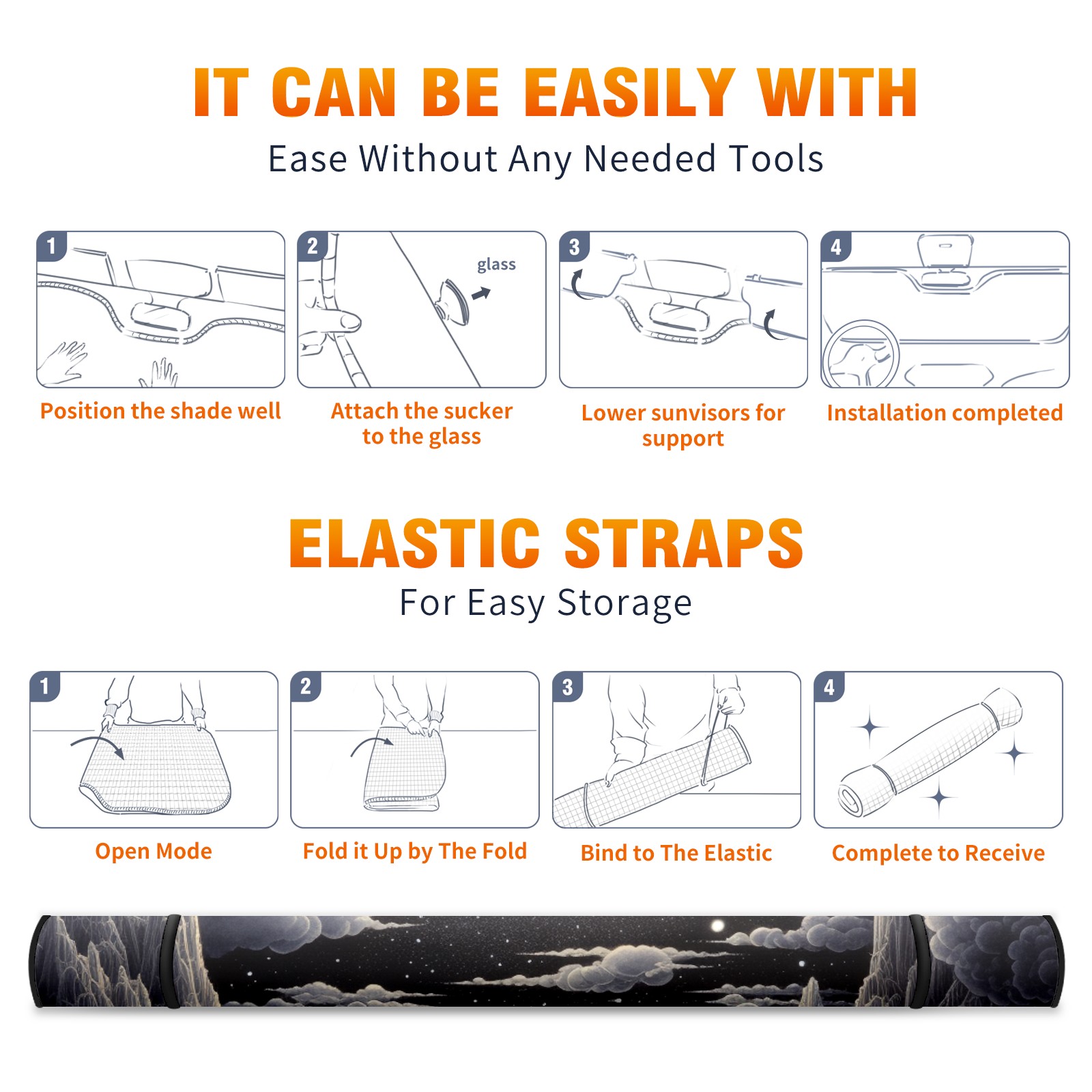 IT CAN BE EASILY WITH

Ease Without Any Needed Tools

1

Position the shade well

2

glass

Attach the sucker to the glass

3

Lower sunvisors for support

4

Installation completed

ELASTIC STRAPS

For Easy Storage

1

Open Mode

2

Fold it Up by The Fold

3

Bind to The Elastic

4

Complete to Receive