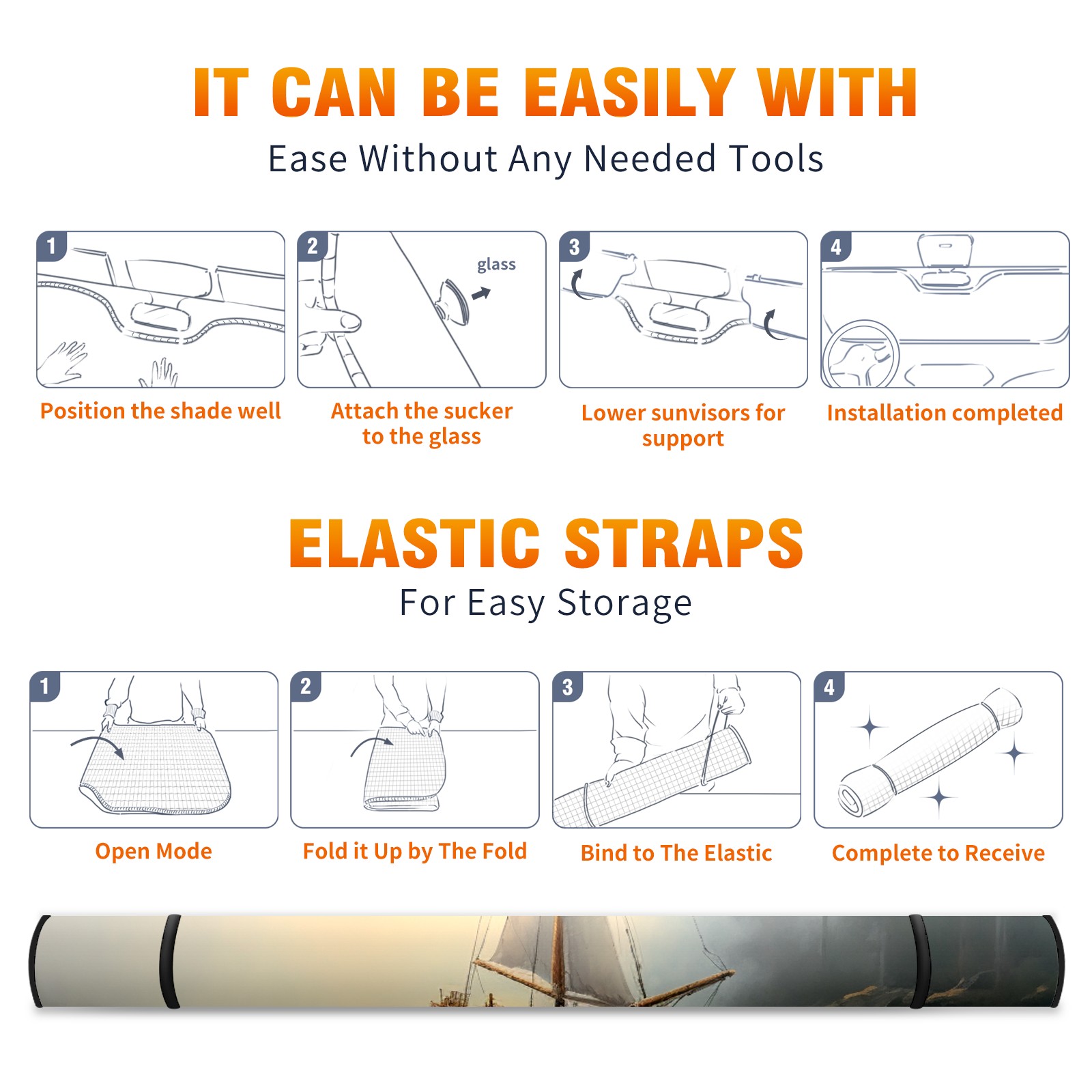 IT CAN BE EASILY WITH

Ease Without Any Needed Tools

1

Position the shade well

2

glass

Attach the sucker to the glass

3

Lower sunvisors for support

4

Installation completed

ELASTIC STRAPS

For Easy Storage

1

Open Mode

2

Fold it Up by The Fold

3

Bind to The Elastic

4

Complete to Receive