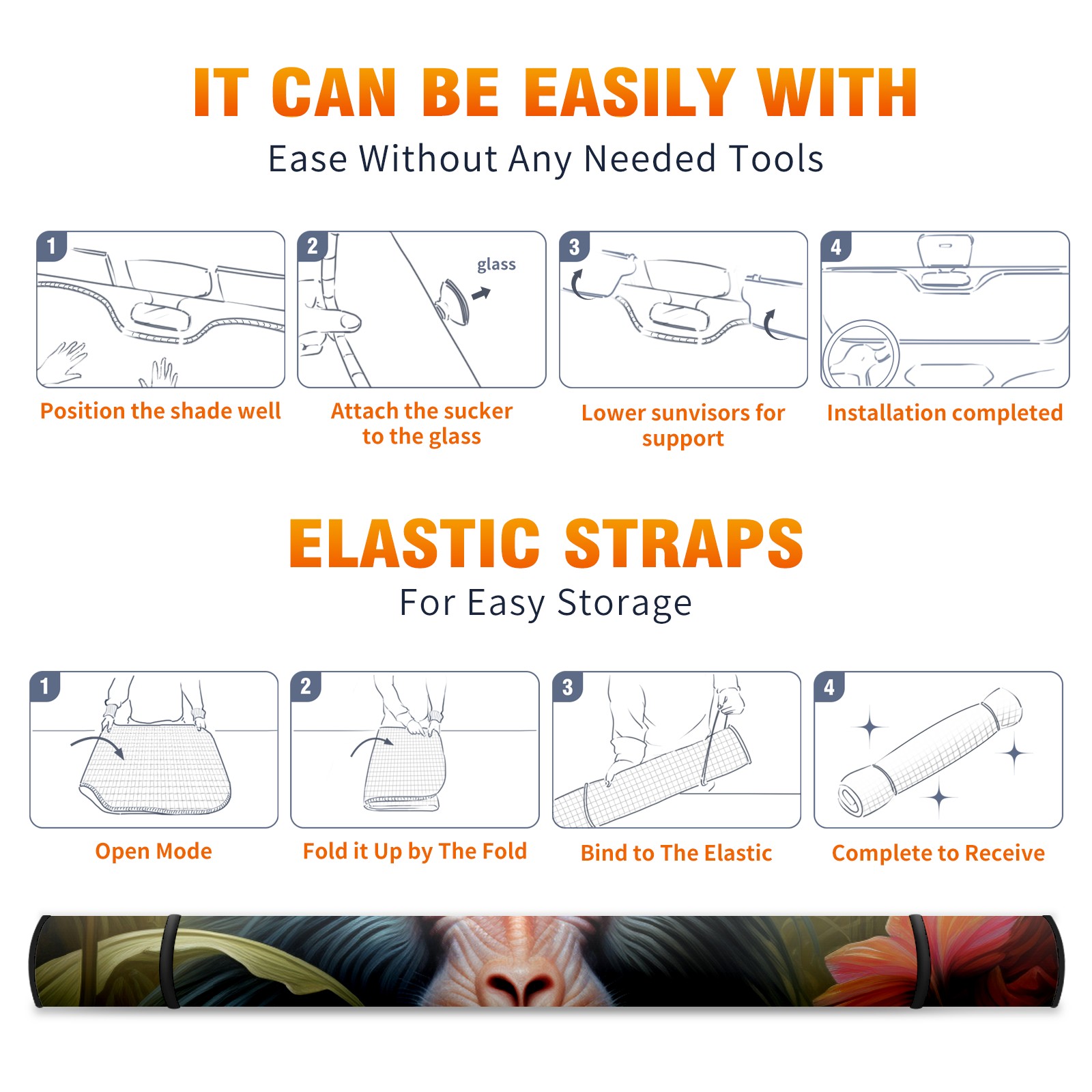 IT CAN BE EASILY WITH

Ease Without Any Needed Tools

1
Position the shade well

2
glass
Attach the sucker to the glass

3
Lower sunvisors for support

4
Installation completed

ELASTIC STRAPS

For Easy Storage

1
Open Mode

2
Fold it Up by The Fold

3
Bind to The Elastic

4
Complete to Receive