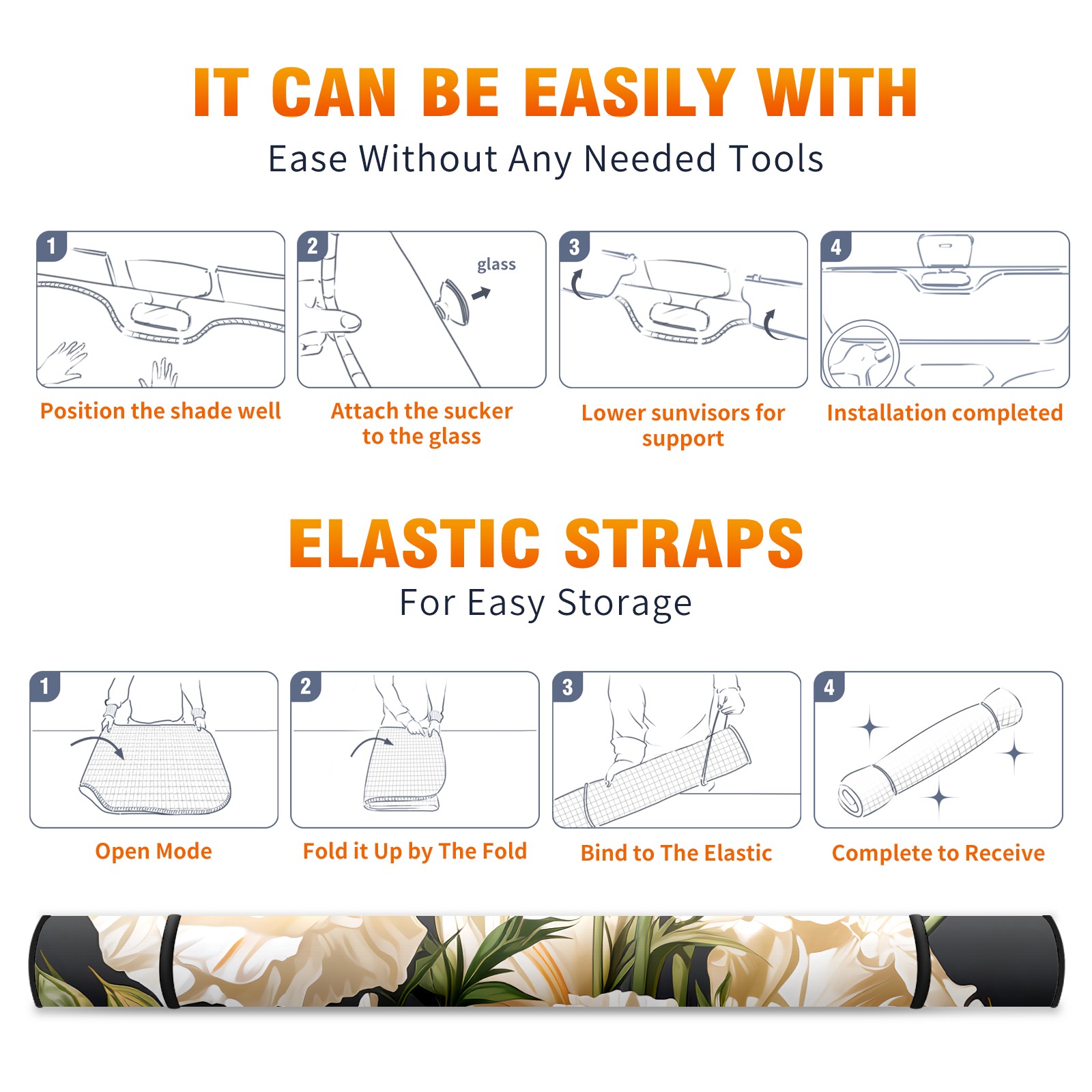 IT CAN BE EASILY WITH
Ease Without Any Needed Tools

1
Position the shade well

2
glass
Attach the sucker to the glass

3
Lower sunvisors for support

4
Installation completed

ELASTIC STRAPS
For Easy Storage

1
Open Mode

2
Fold it Up by The Fold

3
Bind to The Elastic

4
Complete to Receive