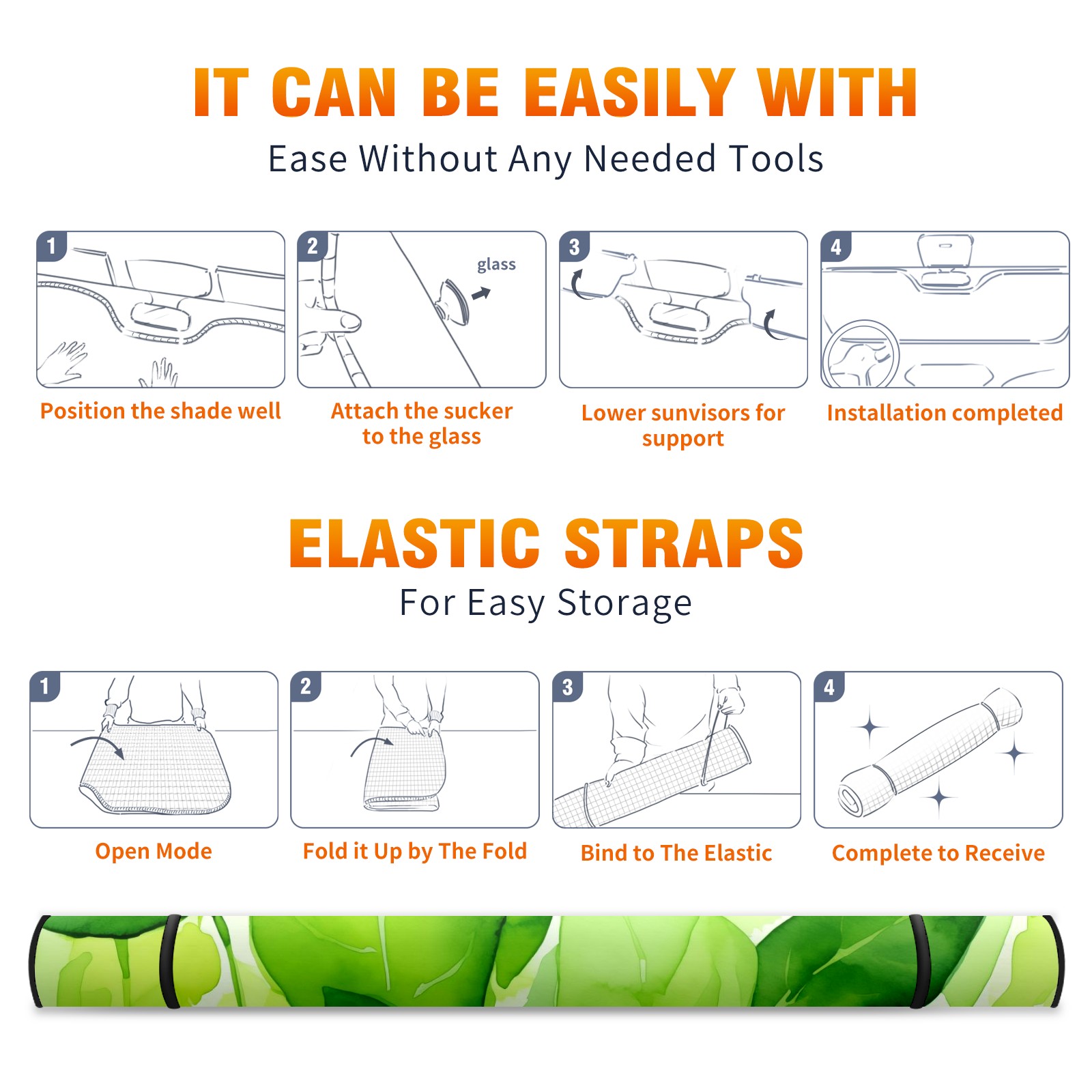 IT CAN BE EASILY WITH
Ease Without Any Needed Tools

1
Position the shade well

2
glass
Attach the sucker to the glass

3
Lower sunvisors for support

4
Installation completed

ELASTIC STRAPS
For Easy Storage

1
Open Mode

2
Fold it Up by The Fold

3
Bind to The Elastic

4
Complete to Receive