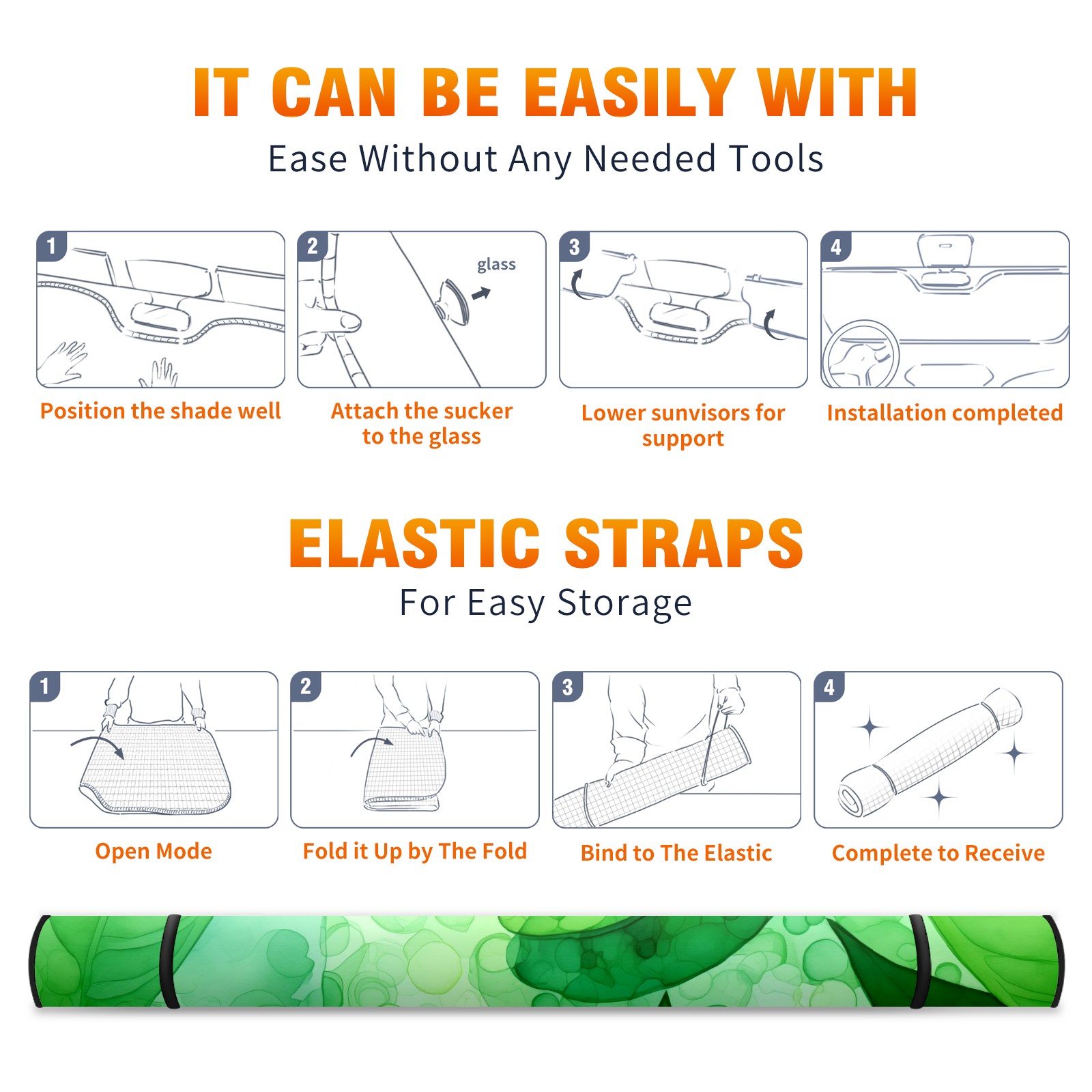 IT CAN BE EASILY WITH
Ease Without Any Needed Tools

1
Position the shade well

2
glass
Attach the sucker to the glass

3
Lower sunvisors for support

4
Installation completed

ELASTIC STRAPS
For Easy Storage

1
Open Mode

2
Fold it Up by The Fold

3
Bind to The Elastic

4
Complete to Receive