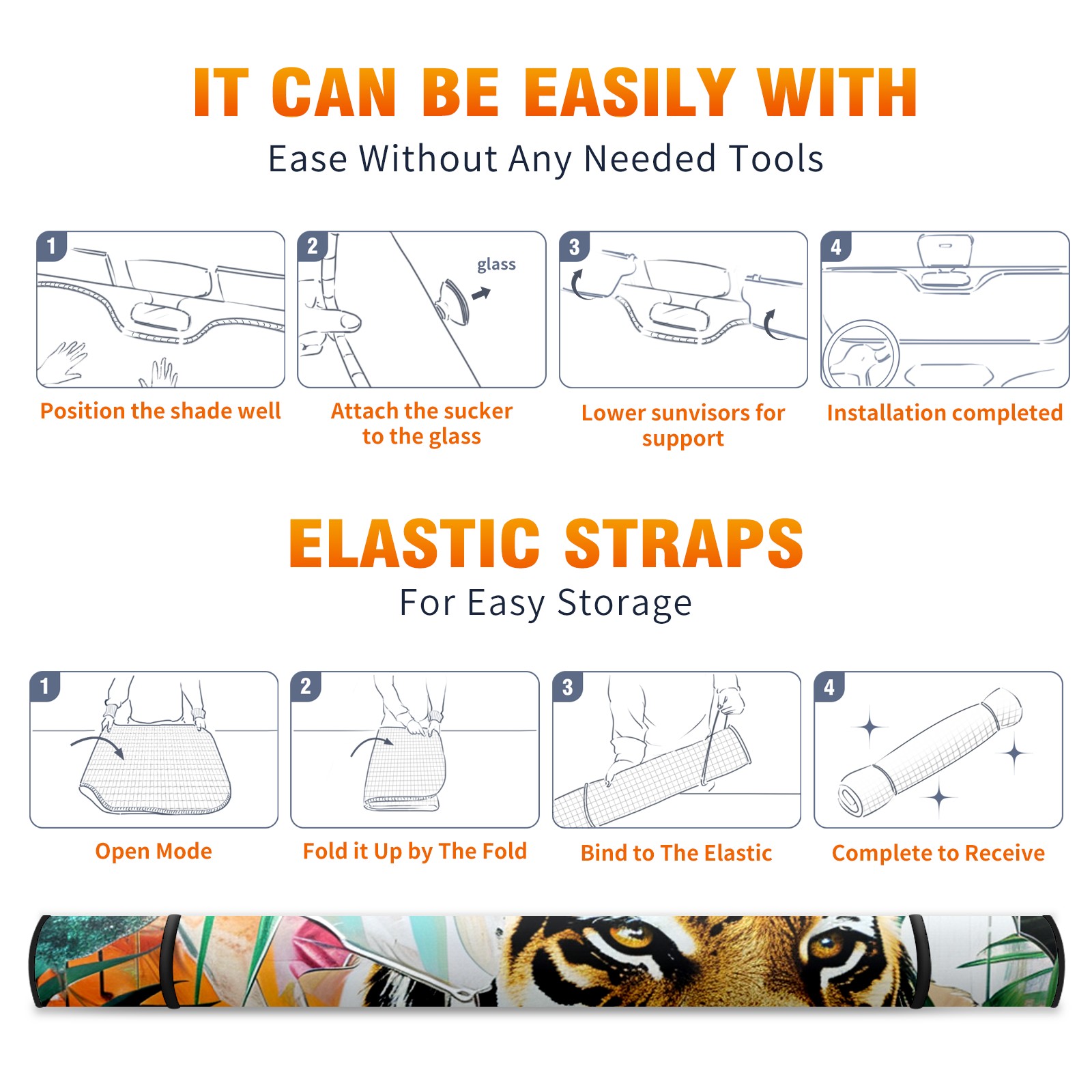 IT CAN BE EASILY WITH
Ease Without Any Needed Tools

1
Position the shade well

2
glass
Attach the sucker to the glass

3
Lower sunvisors for support

4
Installation completed

ELASTIC STRAPS
For Easy Storage

1
Open Mode

2
Fold it Up by The Fold

3
Bind to The Elastic

4
Complete to Receive