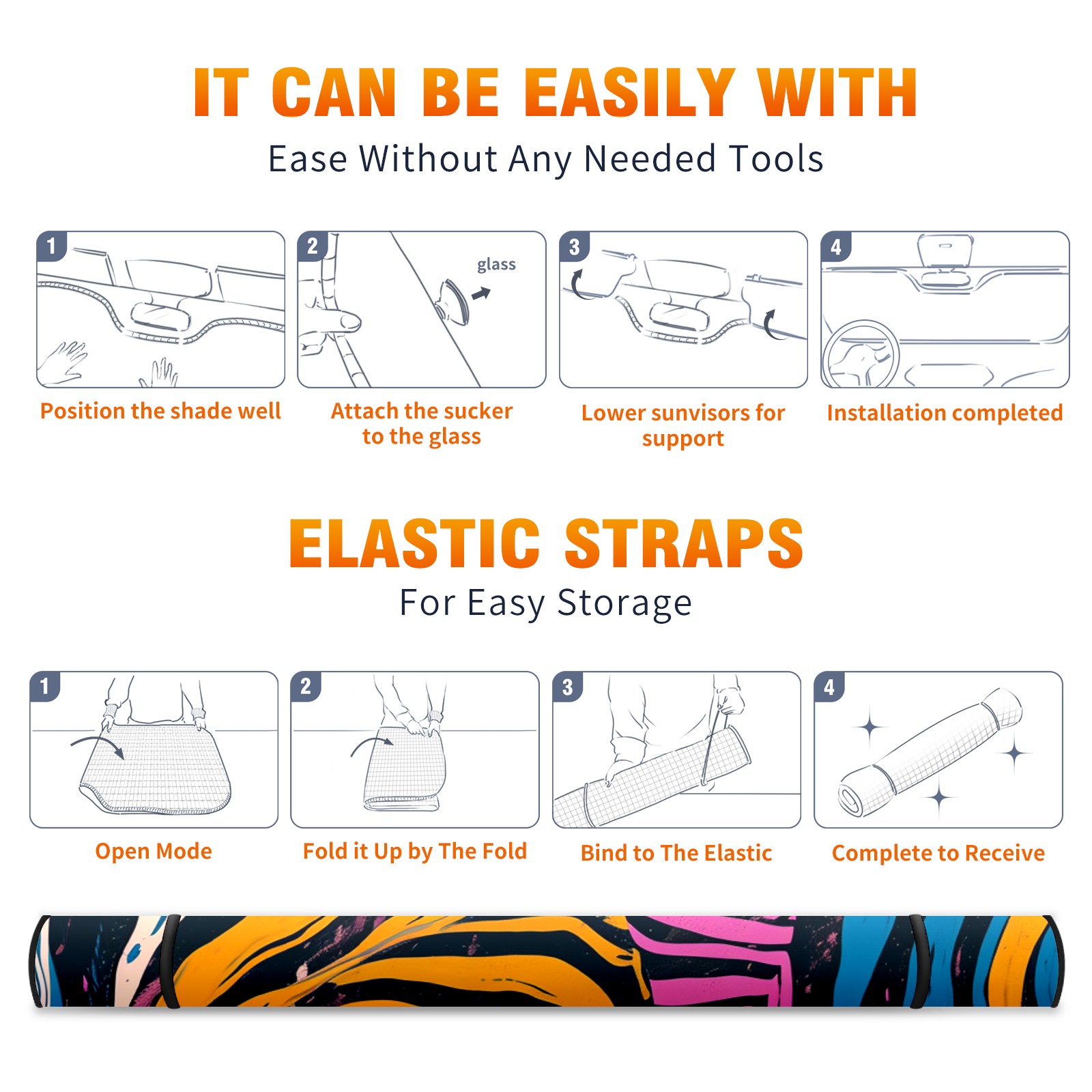 IT CAN BE EASILY WITH

Ease Without Any Needed Tools

1

Position the shade well

2

glass

Attach the sucker to the glass

3

Lower sunvisors for support

4

Installation completed

ELASTIC STRAPS

For Easy Storage

1

Open Mode

2

Fold it Up by The Fold

3

Bind to The Elastic

4

Complete to Receive