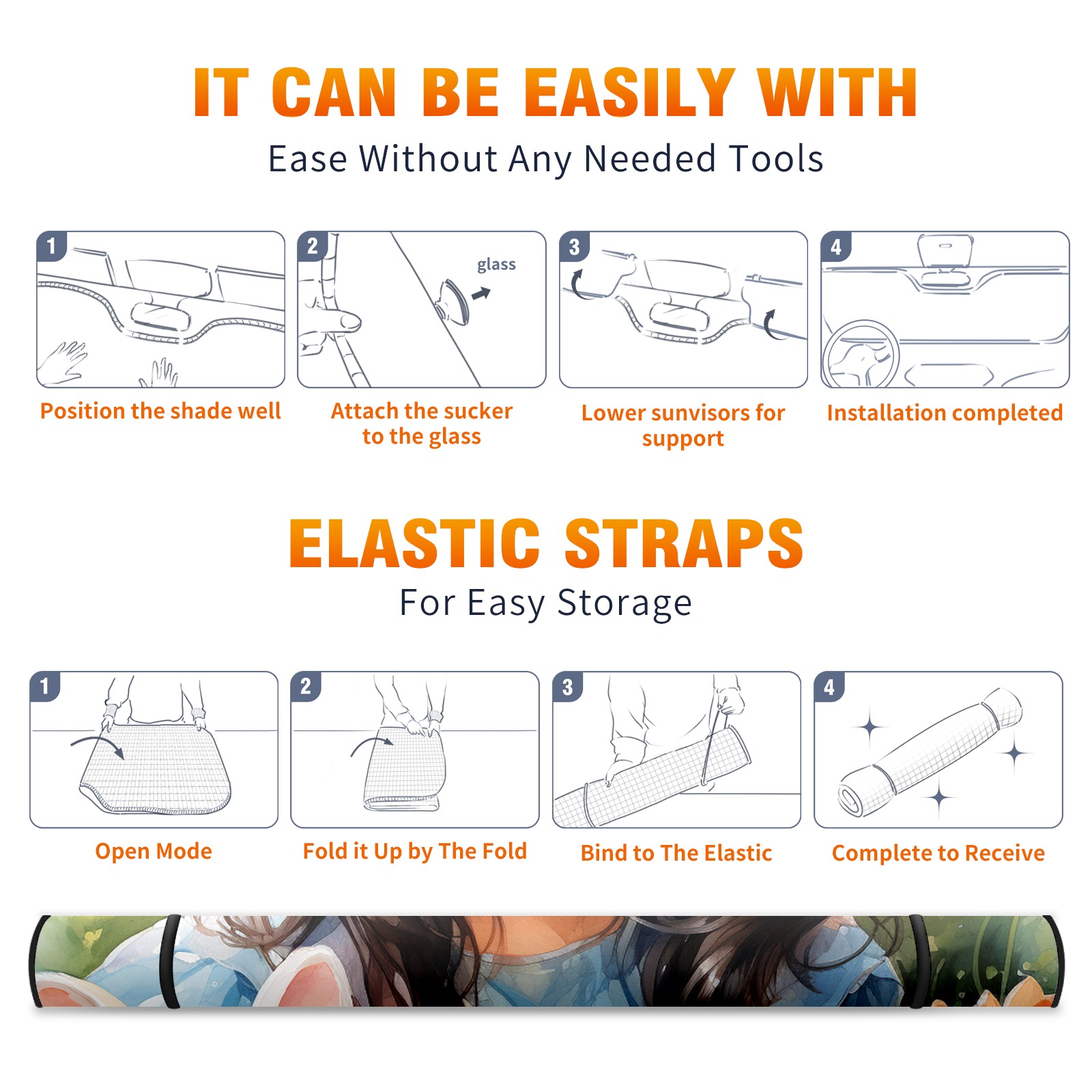 IT CAN BE EASILY WITH
Ease Without Any Needed Tools

1
Position the shade well

2
glass
Attach the sucker to the glass

3
Lower sunvisors for support

4
Installation completed

ELASTIC STRAPS
For Easy Storage

1
Open Mode

2
Fold it Up by The Fold

3
Bind to The Elastic

4
Complete to Receive