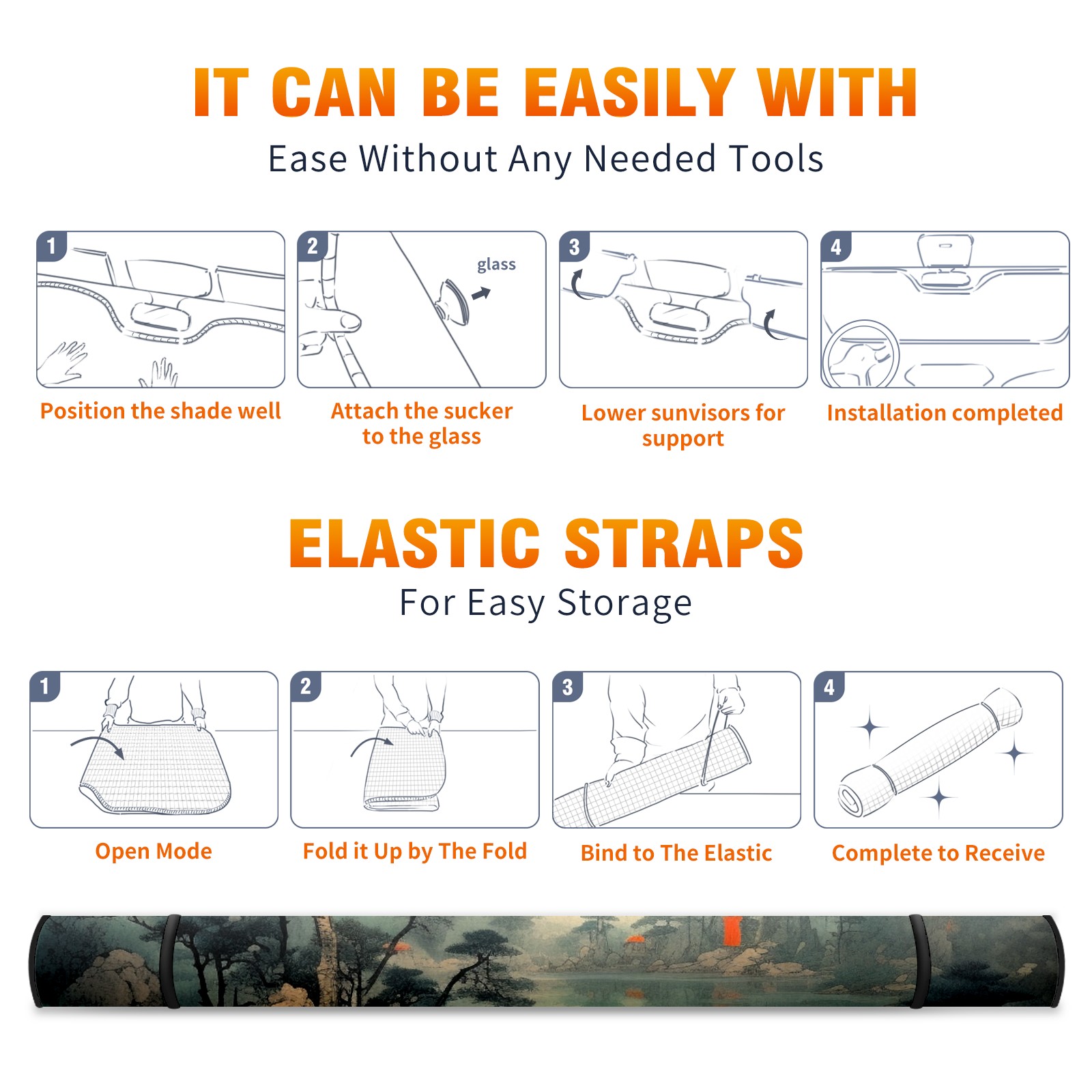 IT CAN BE EASILY WITH
Ease Without Any Needed Tools

1
Position the shade well

2
glass
Attach the sucker to the glass

3
Lower sunvisors for support

4
Installation completed

ELASTIC STRAPS
For Easy Storage

1
Open Mode

2
Fold it Up by The Fold

3
Bind to The Elastic

4
Complete to Receive