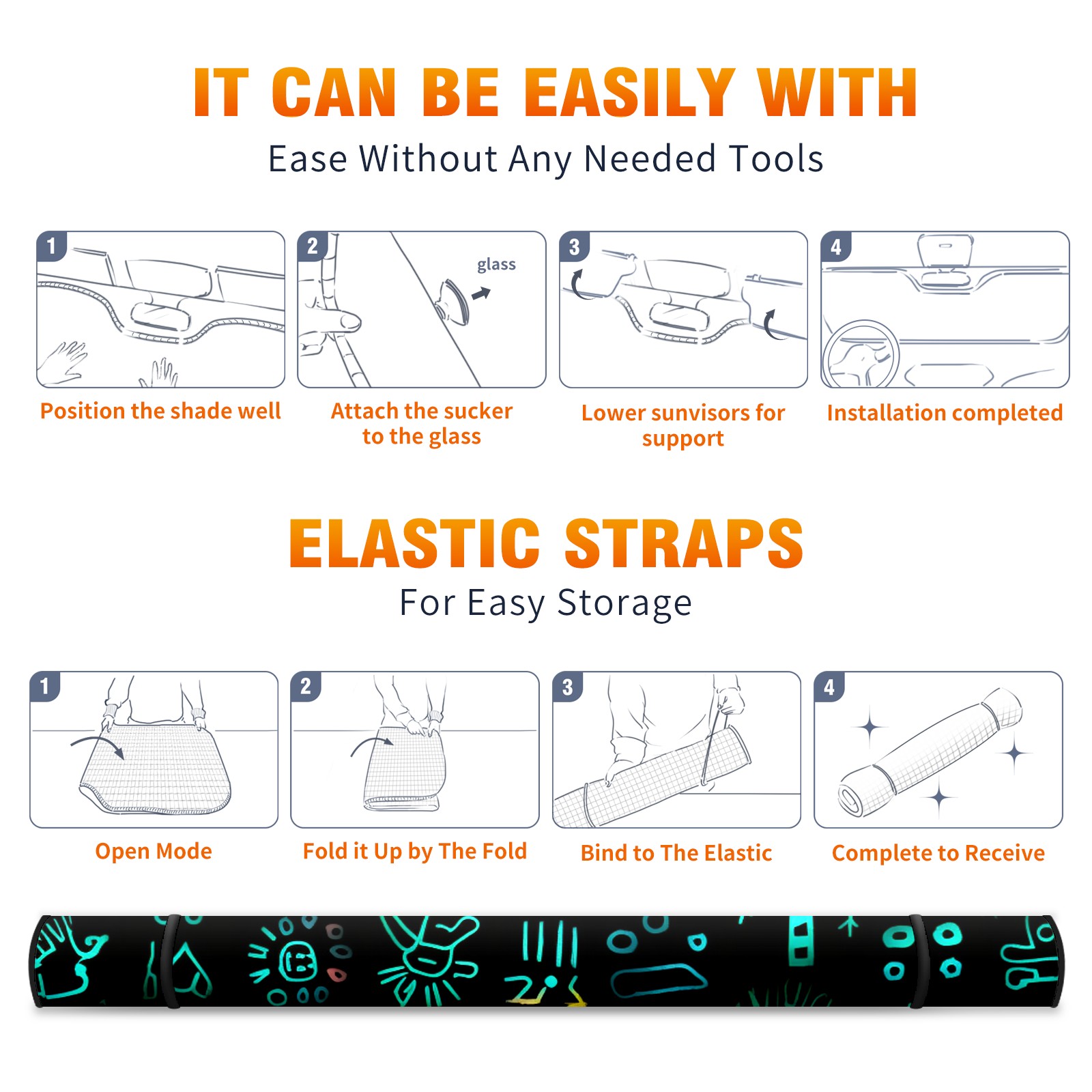 IT CAN BE EASILY WITH

Ease Without Any Needed Tools

1

Position the shade well

2

glass

Attach the sucker to the glass

3

Lower sunvisors for support

4

Installation completed

ELASTIC STRAPS

For Easy Storage

1

Open Mode

2

Fold it Up by The Fold

3

Bind to The Elastic

4

Complete to Receive