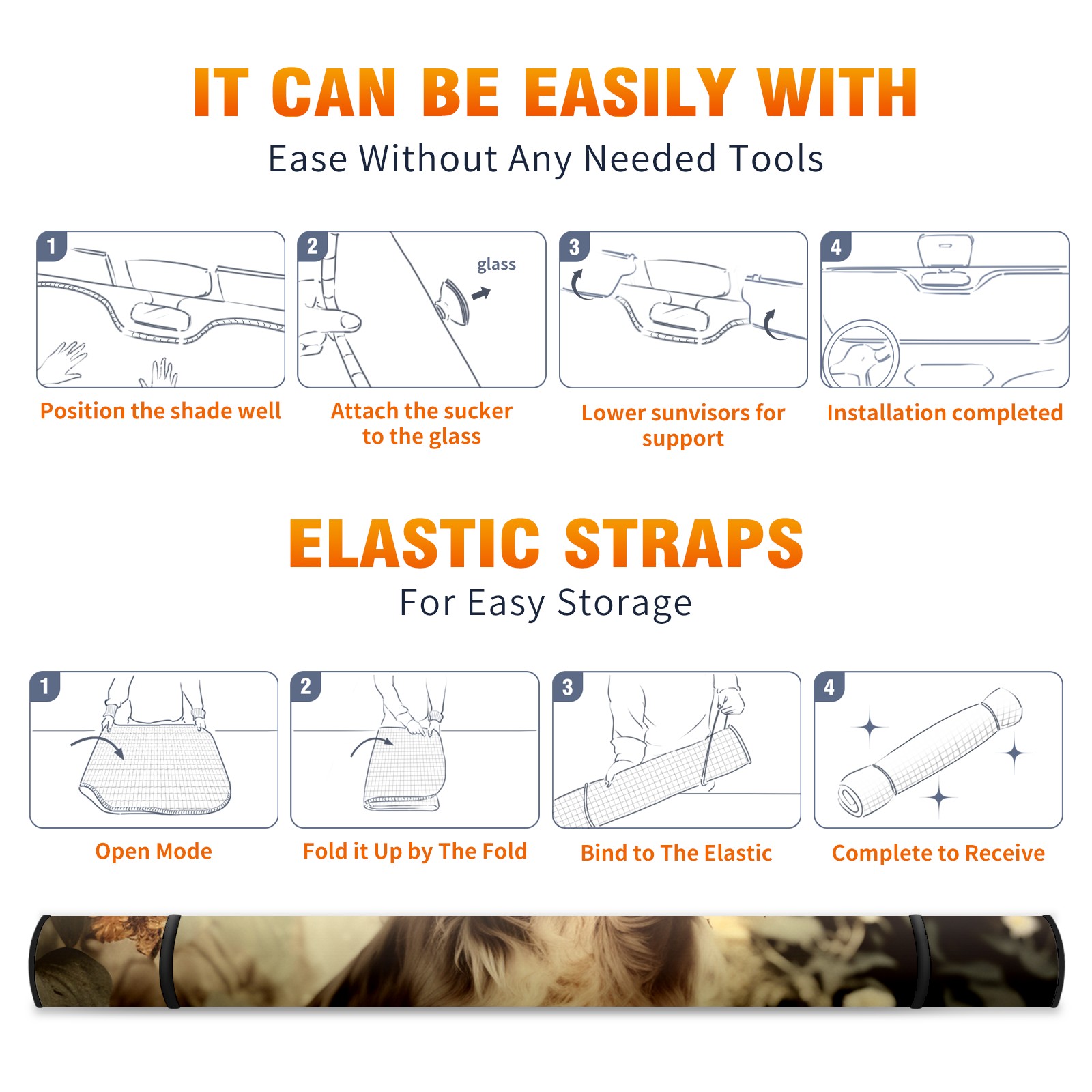 IT CAN BE EASILY WITH
Ease Without Any Needed Tools

1
Position the shade well

2
glass
Attach the sucker to the glass

3
Lower sunvisors for support

4
Installation completed

ELASTIC STRAPS
For Easy Storage

1
Open Mode

2
Fold it Up by The Fold

3
Bind to The Elastic

4
Complete to Receive