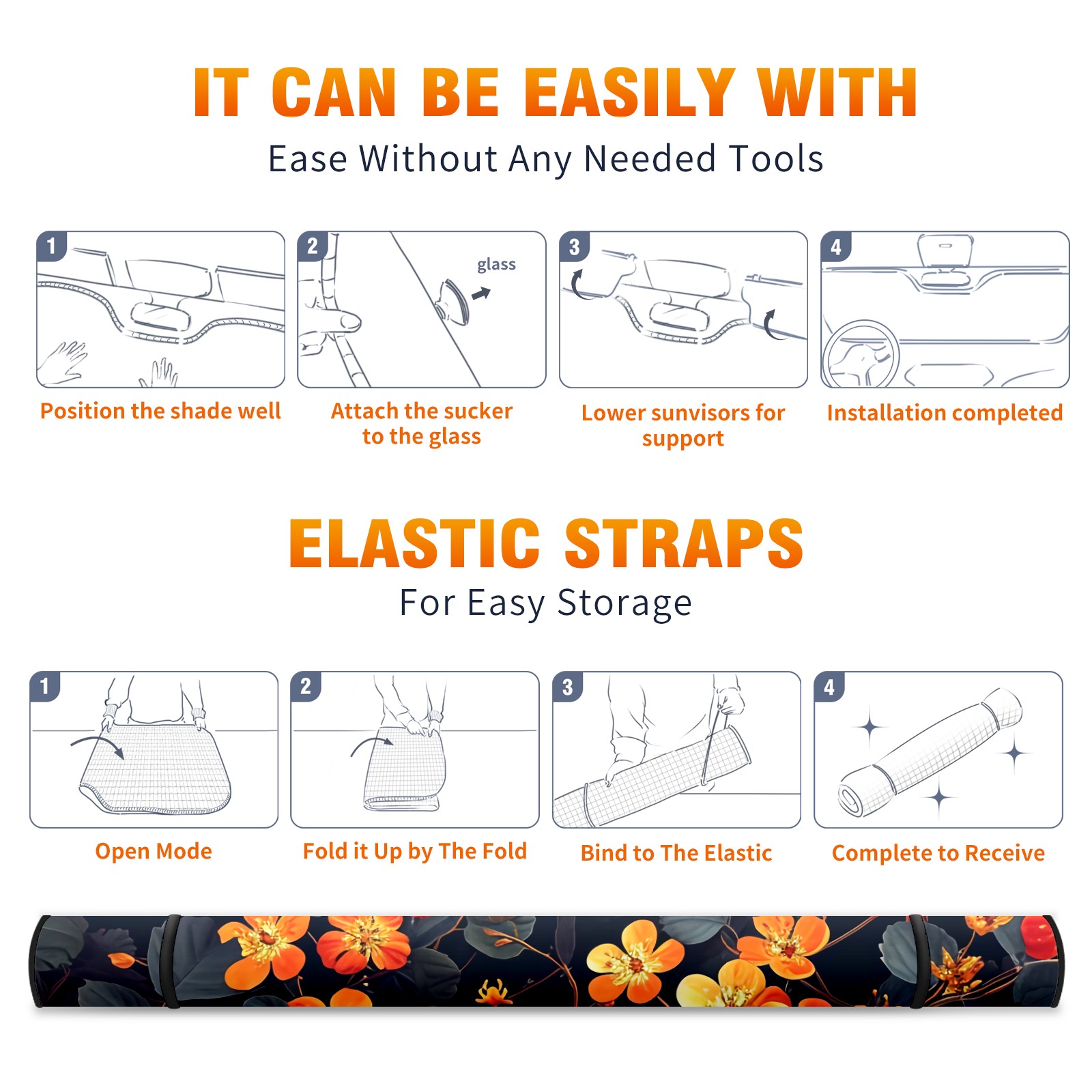 IT CAN BE EASILY WITH
Ease Without Any Needed Tools

1
Position the shade well

2
glass
Attach the sucker to the glass

3
Lower sunvisors for support

4
Installation completed

ELASTIC STRAPS
For Easy Storage

1
Open Mode

2
Fold it Up by The Fold

3
Bind to The Elastic

4
Complete to Receive