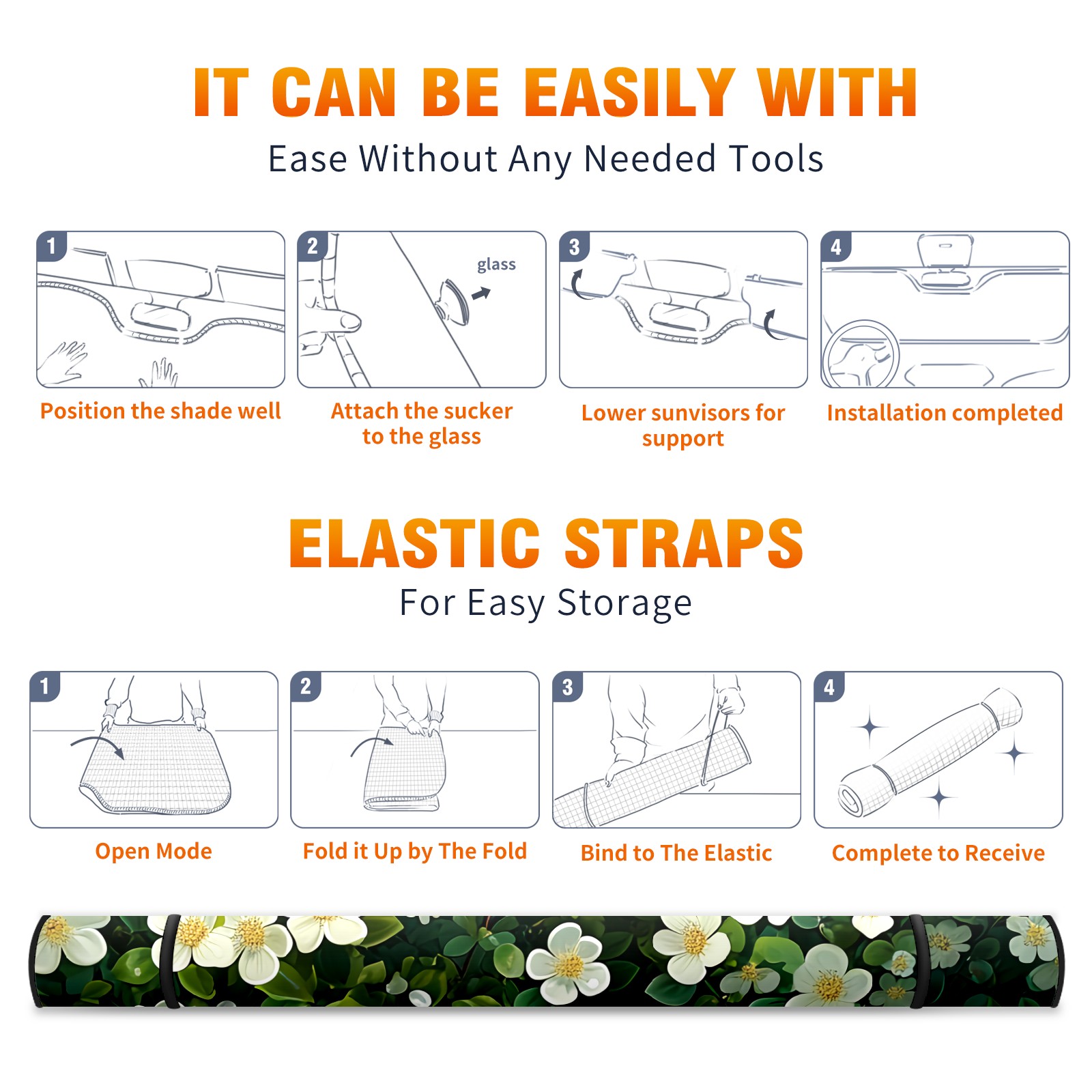 IT CAN BE EASILY WITH
Ease Without Any Needed Tools

1
Position the shade well

2
glass
Attach the sucker to the glass

3
Lower sunvisors for support

4
Installation completed

ELASTIC STRAPS
For Easy Storage

1
Open Mode

2
Fold it Up by The Fold

3
Bind to The Elastic

4
Complete to Receive