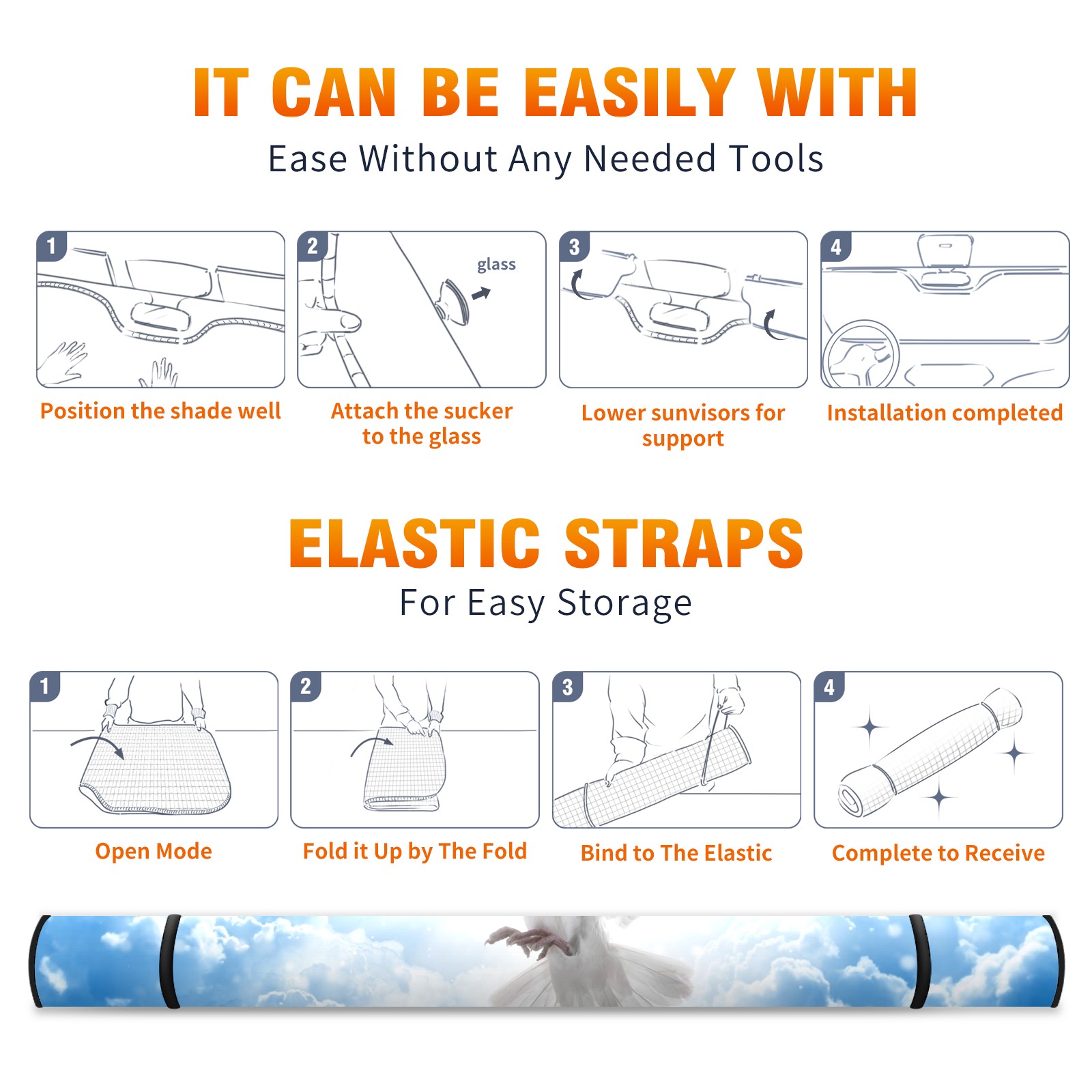 IT CAN BE EASILY WITH
Ease Without Any Needed Tools

1
Position the shade well

2
glass
Attach the sucker to the glass

3
Lower sunvisors for support

4
Installation completed

ELASTIC STRAPS
For Easy Storage

1
Open Mode

2
Fold it Up by The Fold

3
Bind to The Elastic

4
Complete to Receive