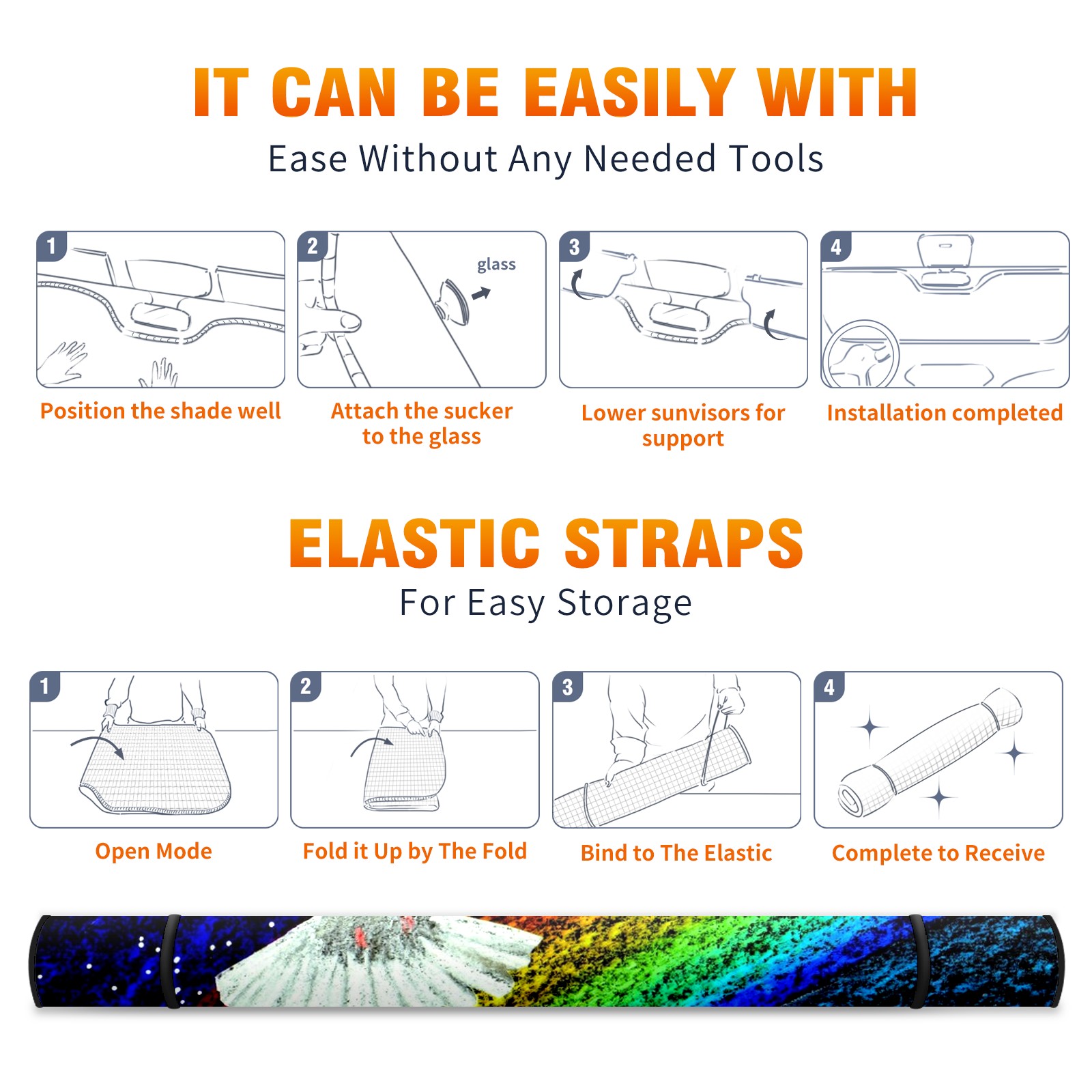 IT CAN BE EASILY WITH

Ease Without Any Needed Tools

1

Position the shade well

2

glass

Attach the sucker to the glass

3

Lower sunvisors for support

4

Installation completed

ELASTIC STRAPS

For Easy Storage

1

Open Mode

2

Fold it Up by The Fold

3

Bind to The Elastic

4

Complete to Receive