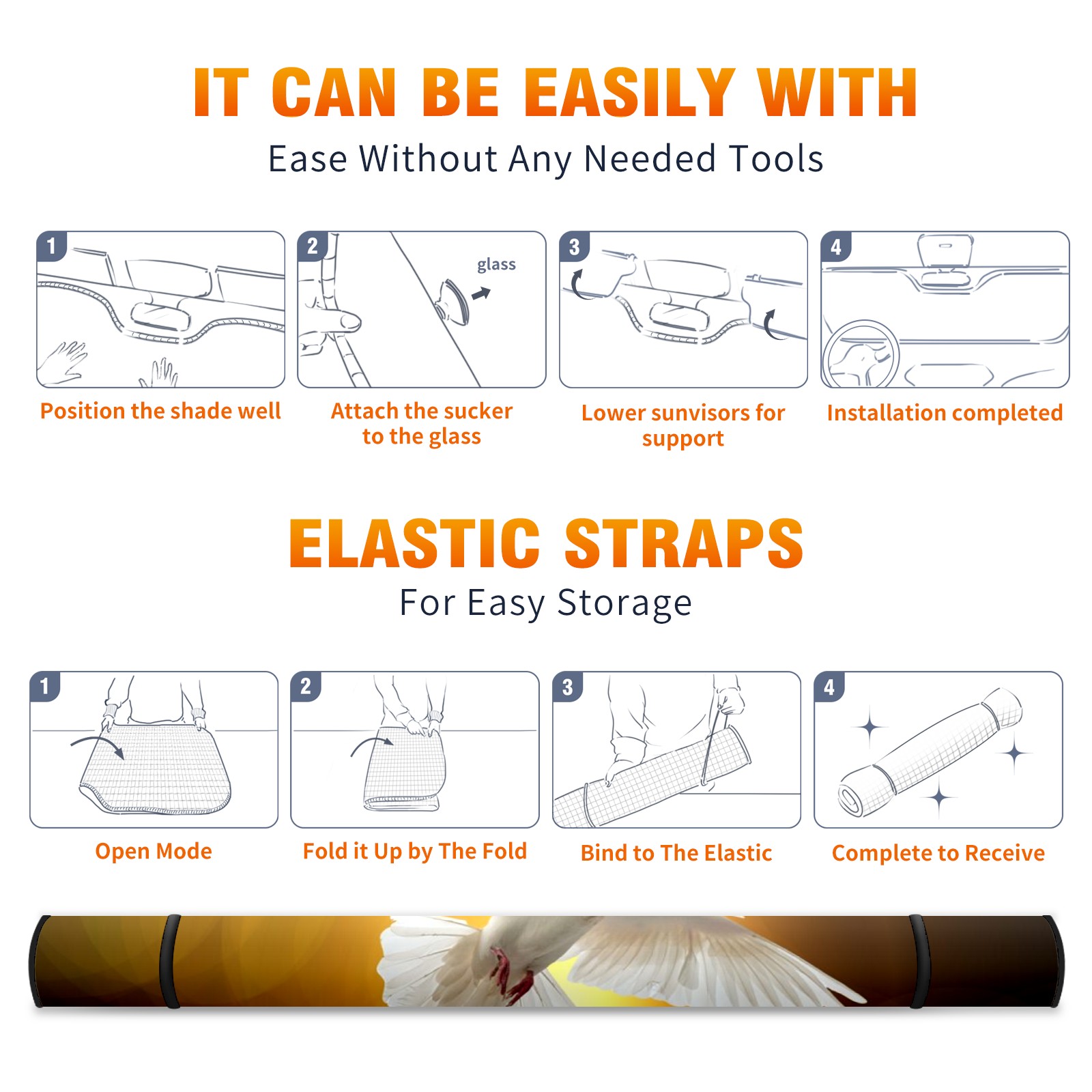 IT CAN BE EASILY WITH
Ease Without Any Needed Tools

1
Position the shade well

2
glass
Attach the sucker to the glass

3
Lower sunvisors for support

4
Installation completed

ELASTIC STRAPS
For Easy Storage

1
Open Mode

2
Fold it Up by The Fold

3
Bind to The Elastic

4
Complete to Receive