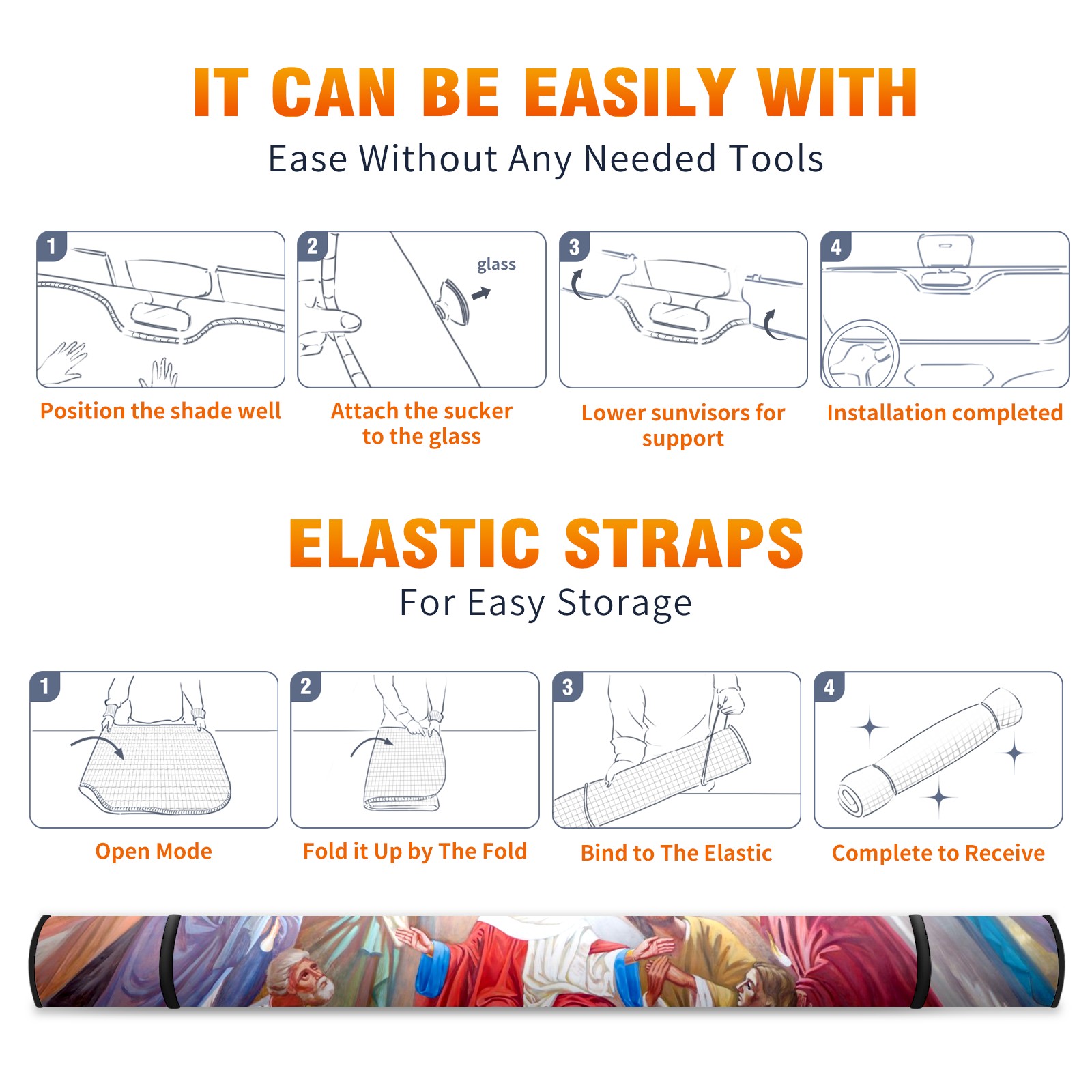 IT CAN BE EASILY WITH
Ease Without Any Needed Tools

1
Position the shade well

2
glass
Attach the sucker to the glass

3
Lower sunvisors for support

4
Installation completed

ELASTIC STRAPS
For Easy Storage

1
Open Mode

2
Fold it Up by The Fold

3
Bind to The Elastic

4
Complete to Receive