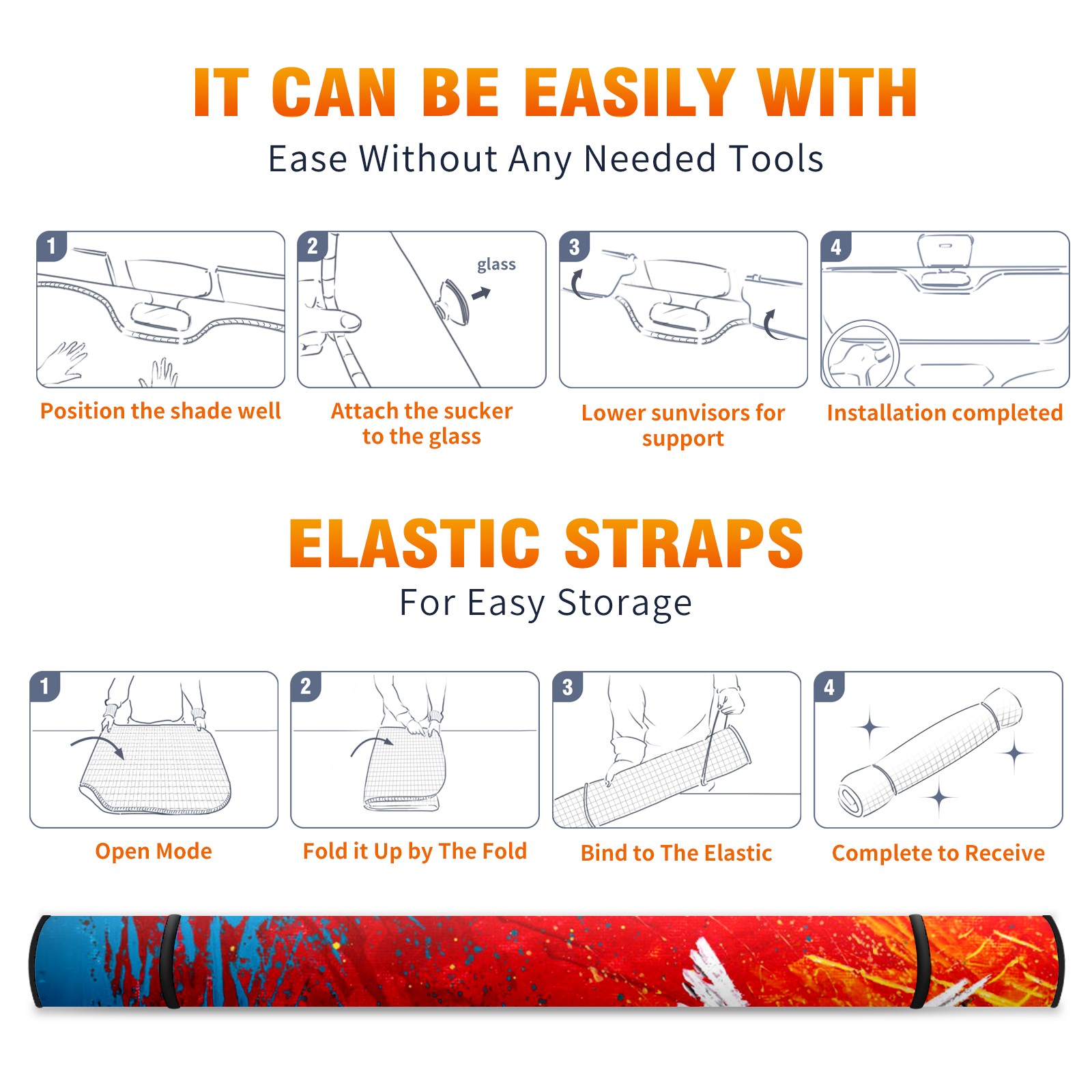 IT CAN BE EASILY WITH
Ease Without Any Needed Tools

1

Position the shade well

2

glass

Attach the sucker to the glass

3

Lower sunvisors for support

4

Installation completed

ELASTIC STRAPS
For Easy Storage

1

Open Mode

2

Fold it Up by The Fold

3

Bind to The Elastic

4

Complete to Receive