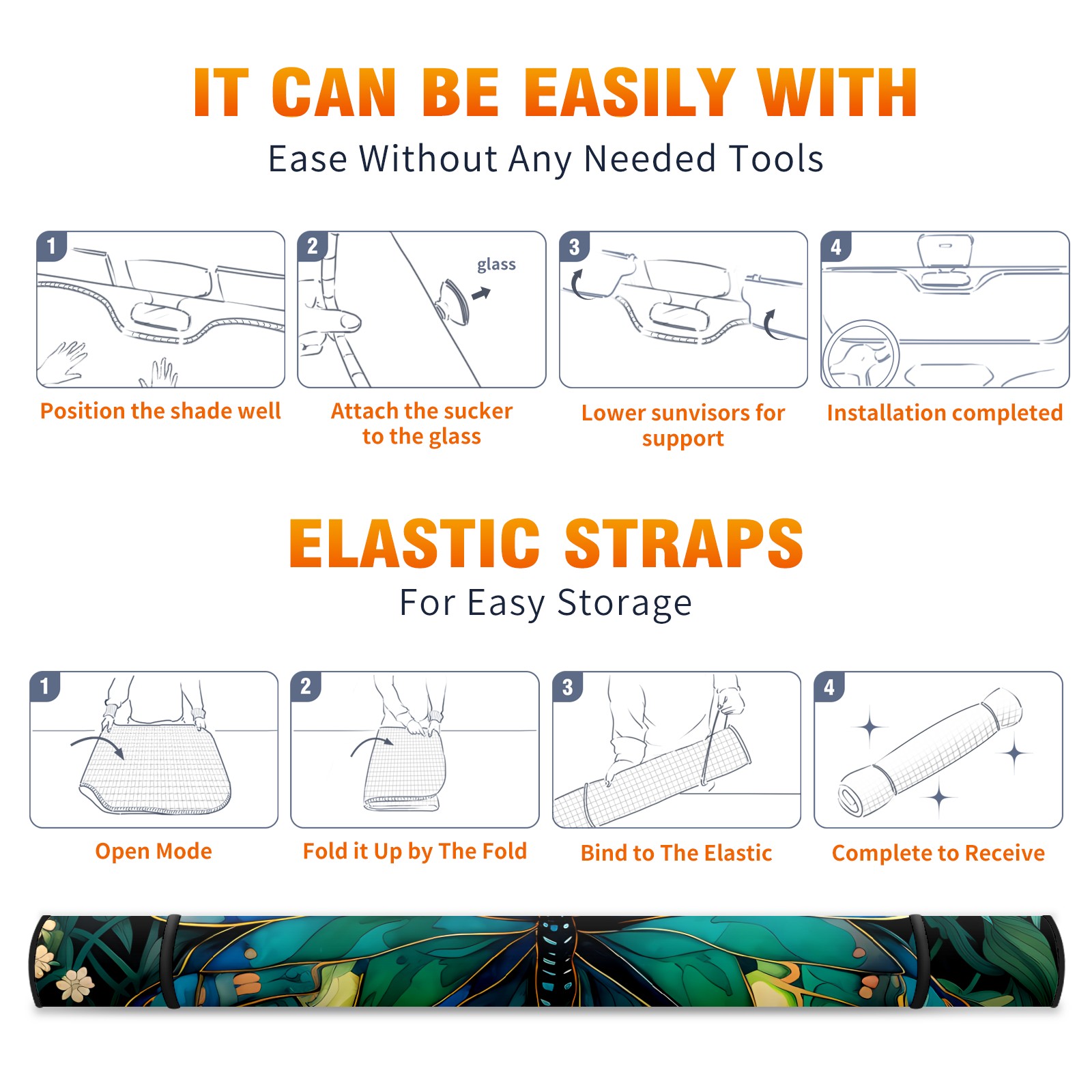 IT CAN BE EASILY WITH

Ease Without Any Needed Tools

1

Position the shade well

2

glass

Attach the sucker to the glass

3

Lower sunvisors for support

4

Installation completed

ELASTIC STRAPS

For Easy Storage

1

Open Mode

2

Fold it Up by The Fold

3

Bind to The Elastic

4

Complete to Receive