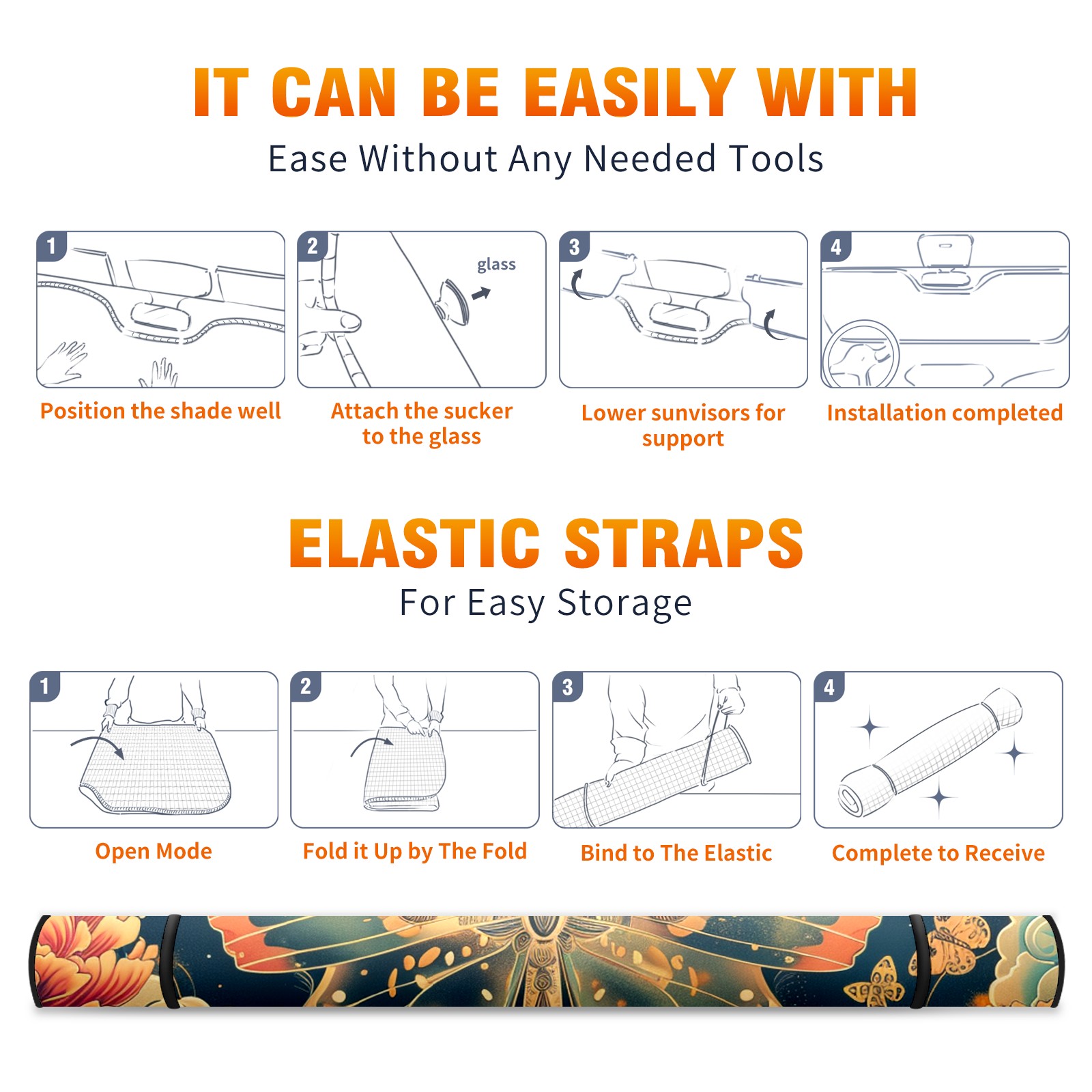 IT CAN BE EASILY WITH

Ease Without Any Needed Tools

1

Position the shade well

2

glass

Attach the sucker to the glass

3

Lower sunvisors for support

4

Installation completed

ELASTIC STRAPS

For Easy Storage

1

Open Mode

2

Fold it Up by The Fold

3

Bind to The Elastic

4

Complete to Receive