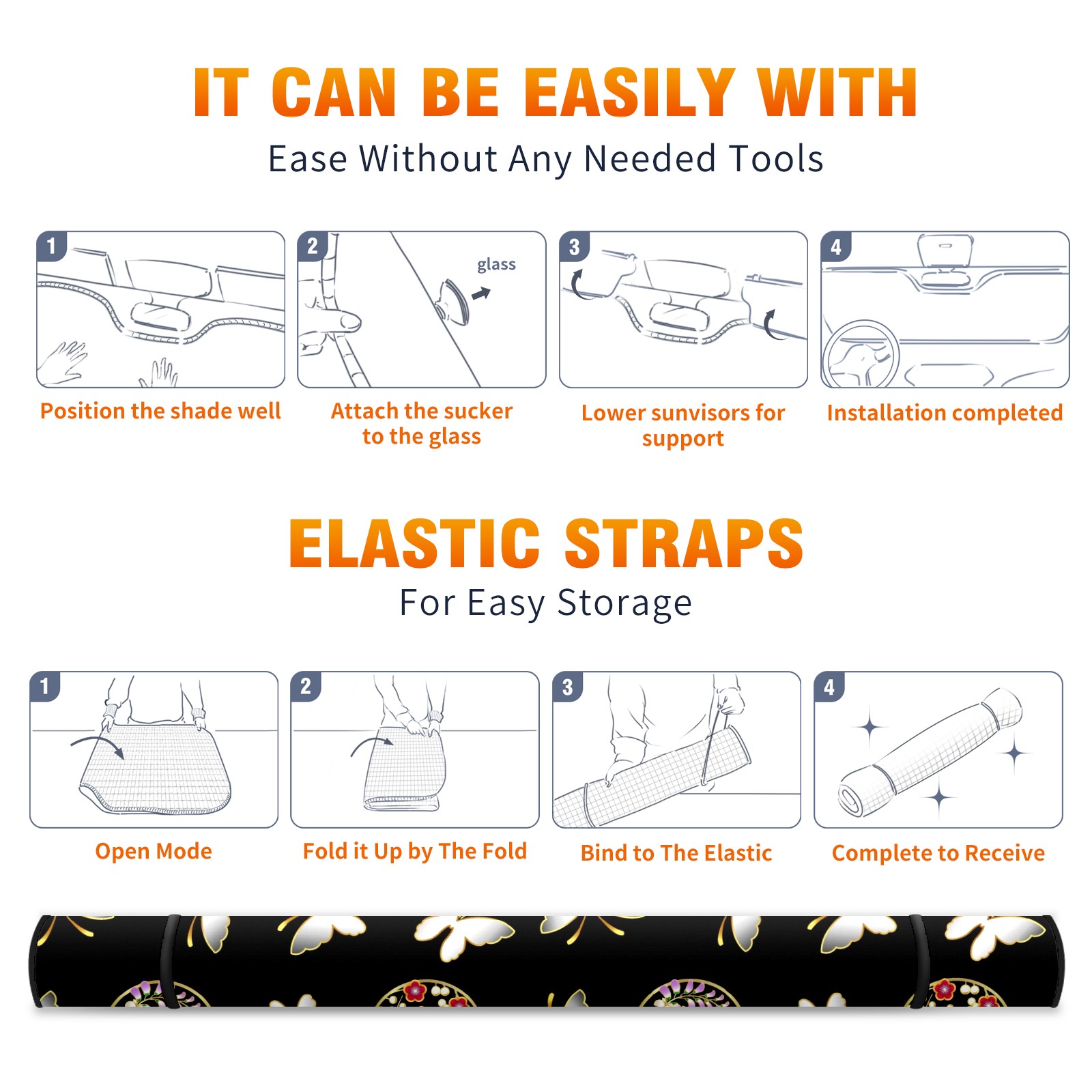 IT CAN BE EASILY WITH
Ease Without Any Needed Tools

1
Position the shade well

2
glass
Attach the sucker to the glass

3
Lower sunvisors for support

4
Installation completed

ELASTIC STRAPS
For Easy Storage

1
Open Mode

2
Fold it Up by The Fold

3
Bind to The Elastic

4
Complete to Receive