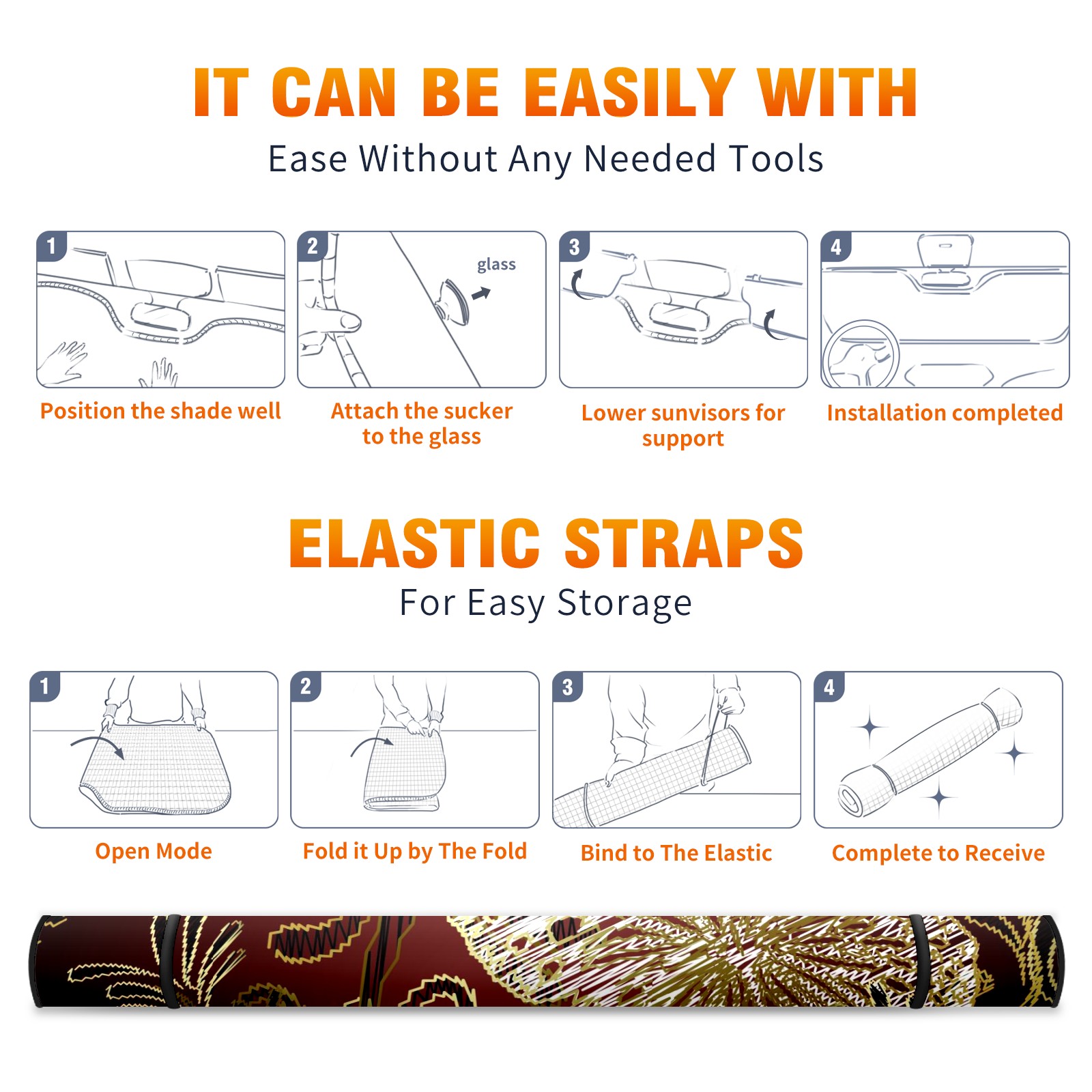 IT CAN BE EASILY WITH

Ease Without Any Needed Tools

1

Position the shade well

2

glass

Attach the sucker to the glass

3

Lower sunvisors for support

4

Installation completed

ELASTIC STRAPS

For Easy Storage

1

Open Mode

2

Fold it Up by The Fold

3

Bind to The Elastic

4

Complete to Receive