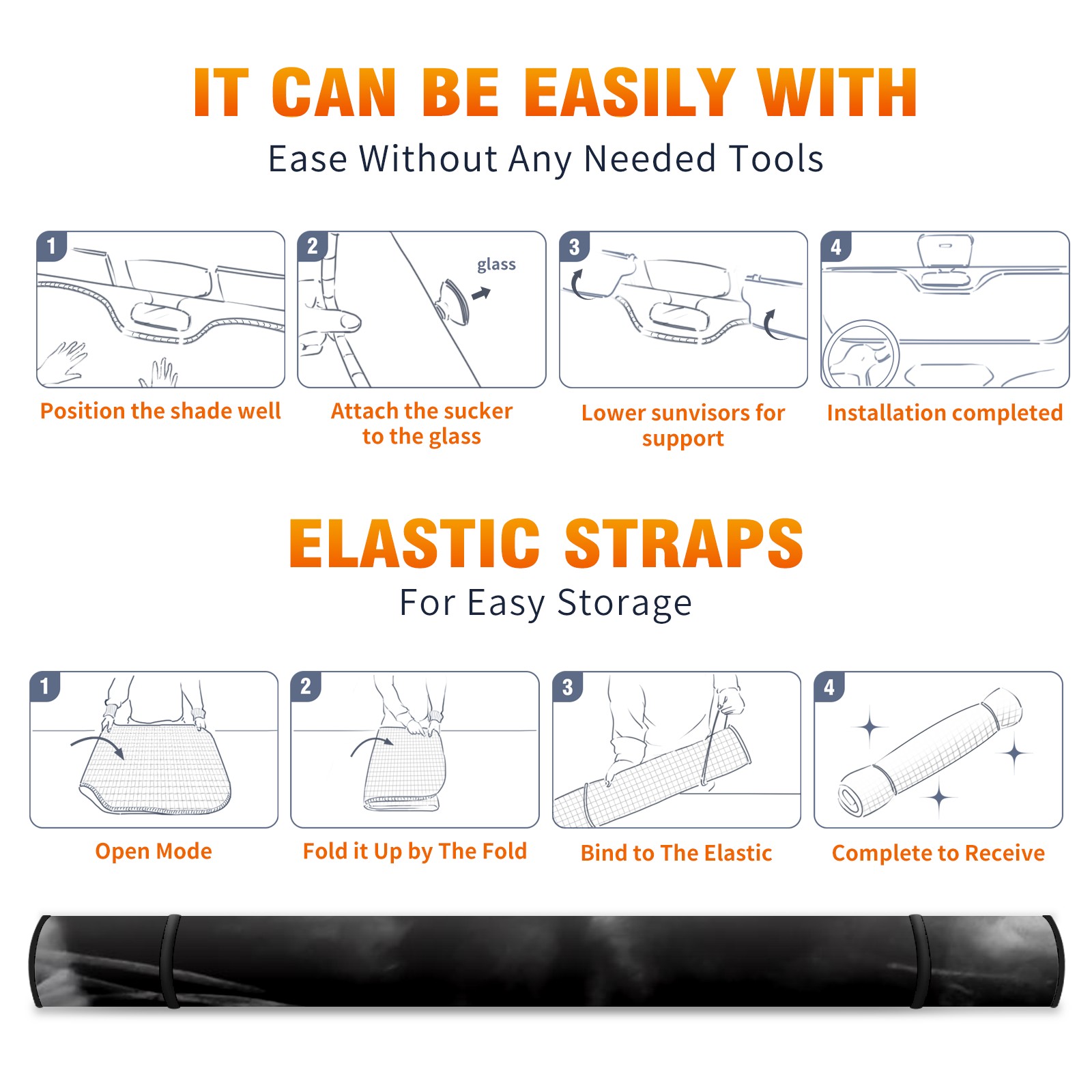 IT CAN BE EASILY WITH
Ease Without Any Needed Tools

1
Position the shade well

2
glass
Attach the sucker to the glass

3
Lower sunvisors for support

4
Installation completed

ELASTIC STRAPS
For Easy Storage

1
Open Mode

2
Fold it Up by The Fold

3
Bind to The Elastic

4
Complete to Receive