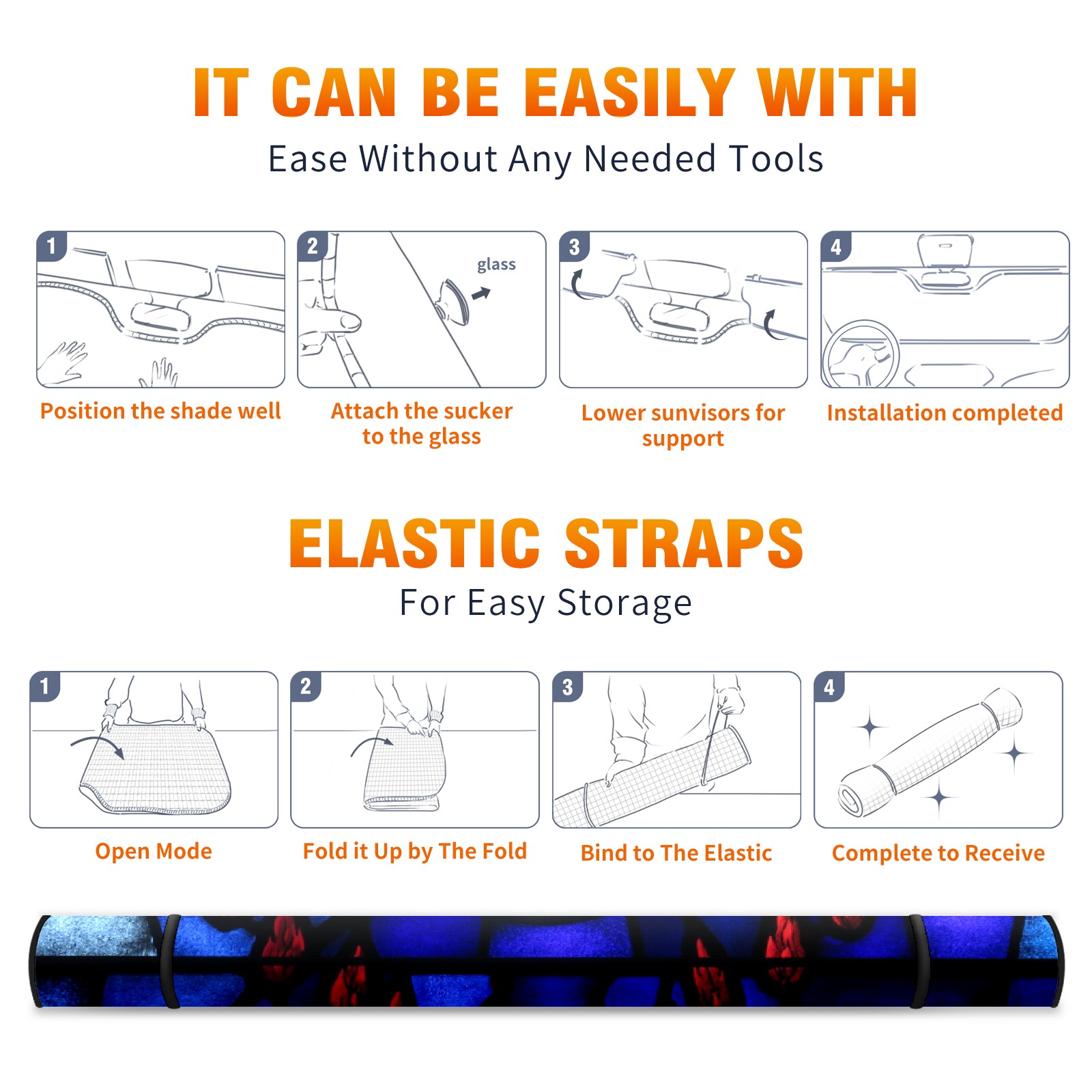 IT CAN BE EASILY WITH
Ease Without Any Needed Tools

1
Position the shade well

2
glass
Attach the sucker to the glass

3
Lower sunvisors for support

4
Installation completed

ELASTIC STRAPS
For Easy Storage

1
Open Mode

2
Fold it Up by The Fold

3
Bind to The Elastic

4
Complete to Receive