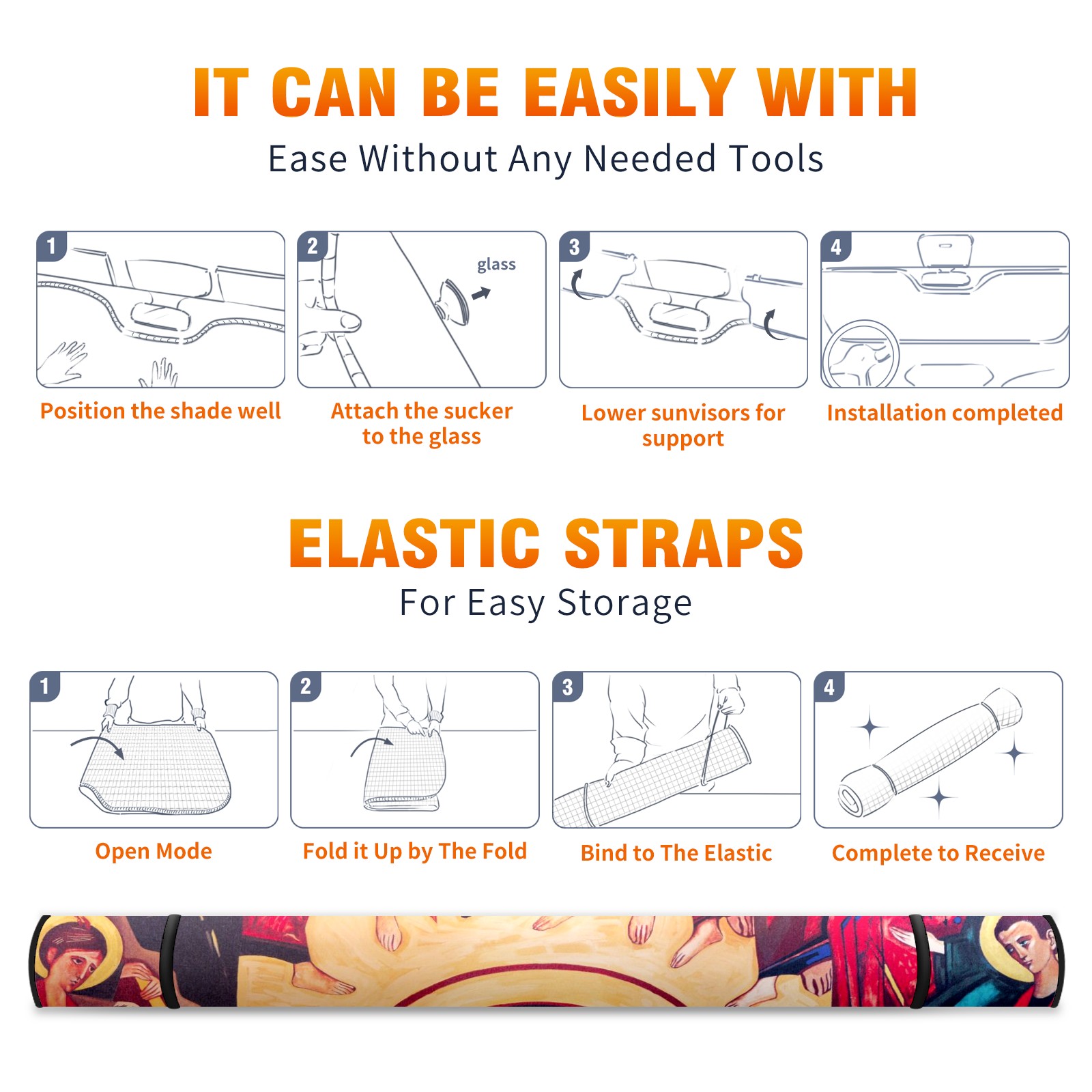 IT CAN BE EASILY WITH
Ease Without Any Needed Tools

1
Position the shade well

2
glass
Attach the sucker to the glass

3
Lower sunvisors for support

4
Installation completed

ELASTIC STRAPS
For Easy Storage

1
Open Mode

2
Fold it Up by The Fold

3
Bind to The Elastic

4
Complete to Receive