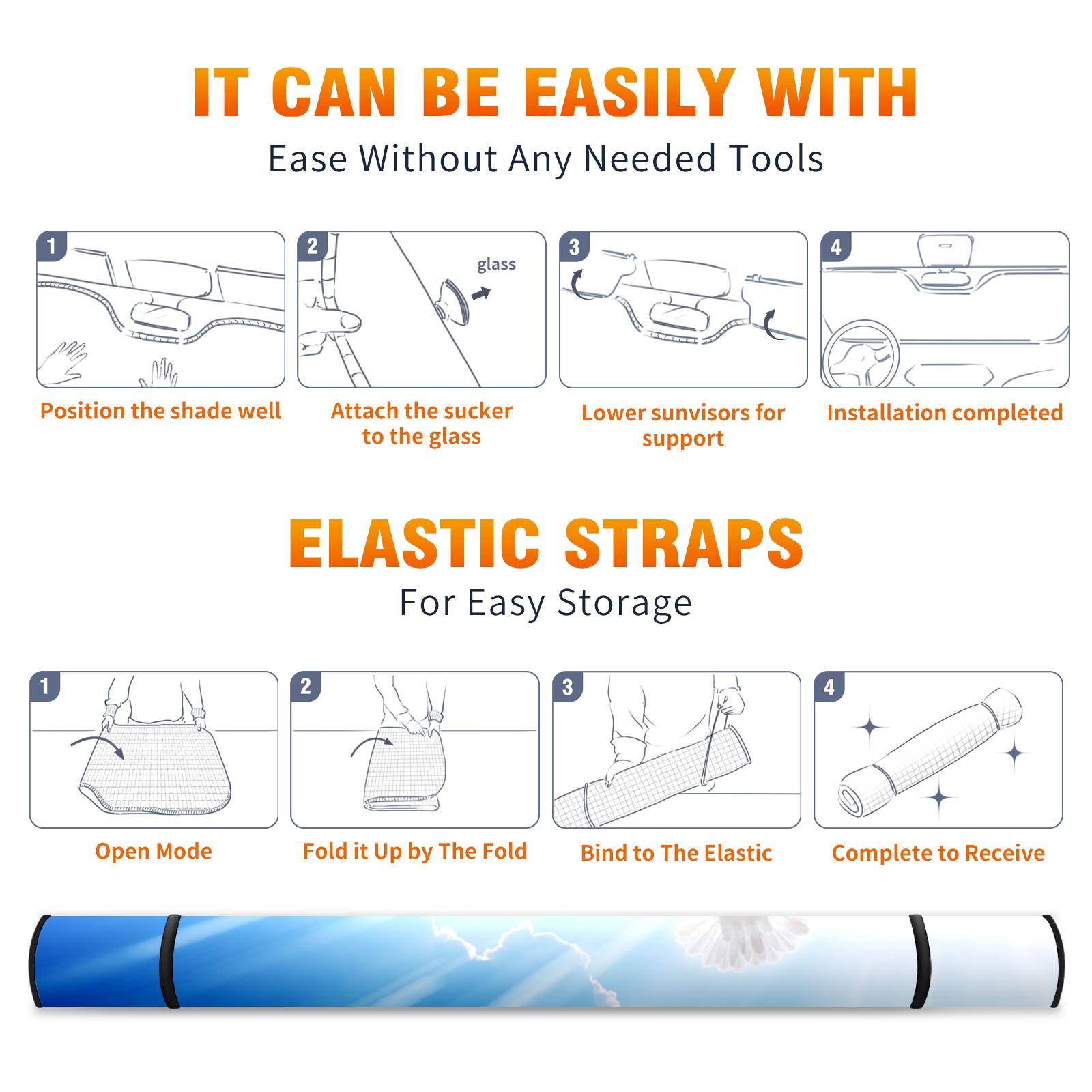 IT CAN BE EASILY WITH
Ease Without Any Needed Tools

1
Position the shade well

2
glass
Attach the sucker to the glass

3
Lower sunvisors for support

4
Installation completed

ELASTIC STRAPS
For Easy Storage

1
Open Mode

2
Fold it Up by The Fold

3
Bind to The Elastic

4
Complete to Receive