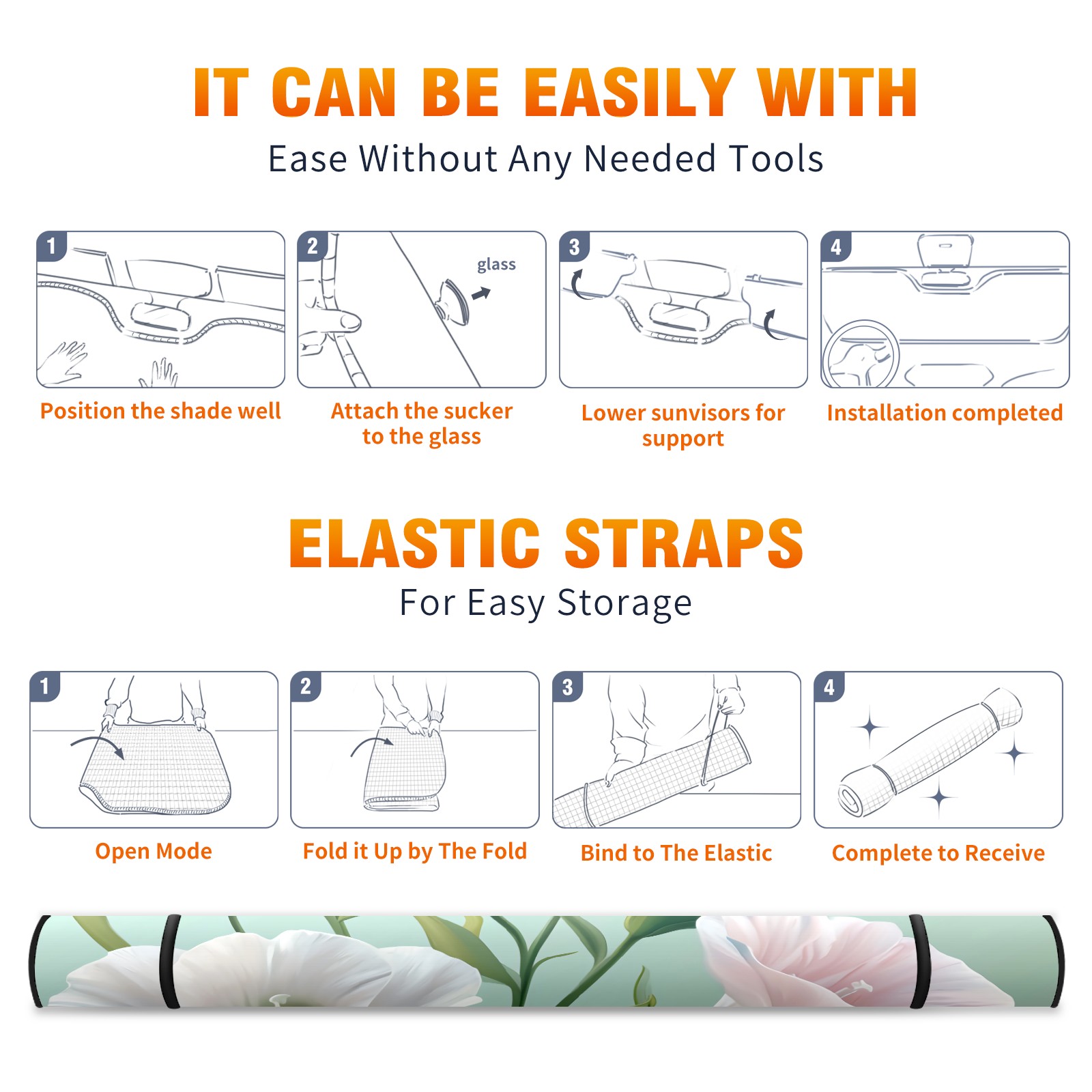 IT CAN BE EASILY WITH

Ease Without Any Needed Tools

1

Position the shade well

2

glass

Attach the sucker to the glass

3

Lower sunvisors for support

4

Installation completed

ELASTIC STRAPS

For Easy Storage

1

Open Mode

2

Fold it Up by The Fold

3

Bind to The Elastic

4

Complete to Receive