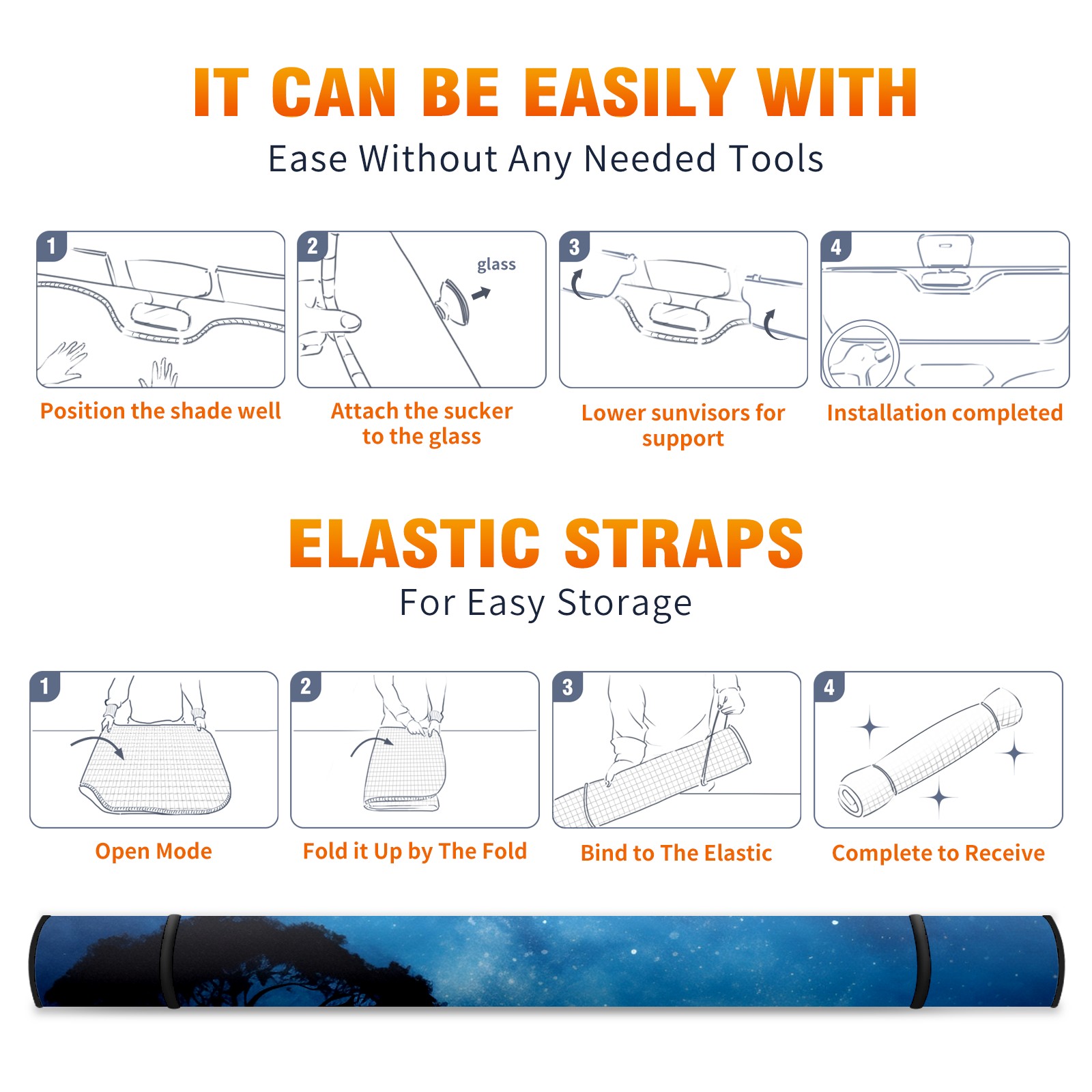 IT CAN BE EASILY WITH

Ease Without Any Needed Tools

1

Position the shade well

2

glass

Attach the sucker to the glass

3

Lower sunvisors for support

4

Installation completed

ELASTIC STRAPS

For Easy Storage

1

Open Mode

2

Fold it Up by The Fold

3

Bind to The Elastic

4

Complete to Receive