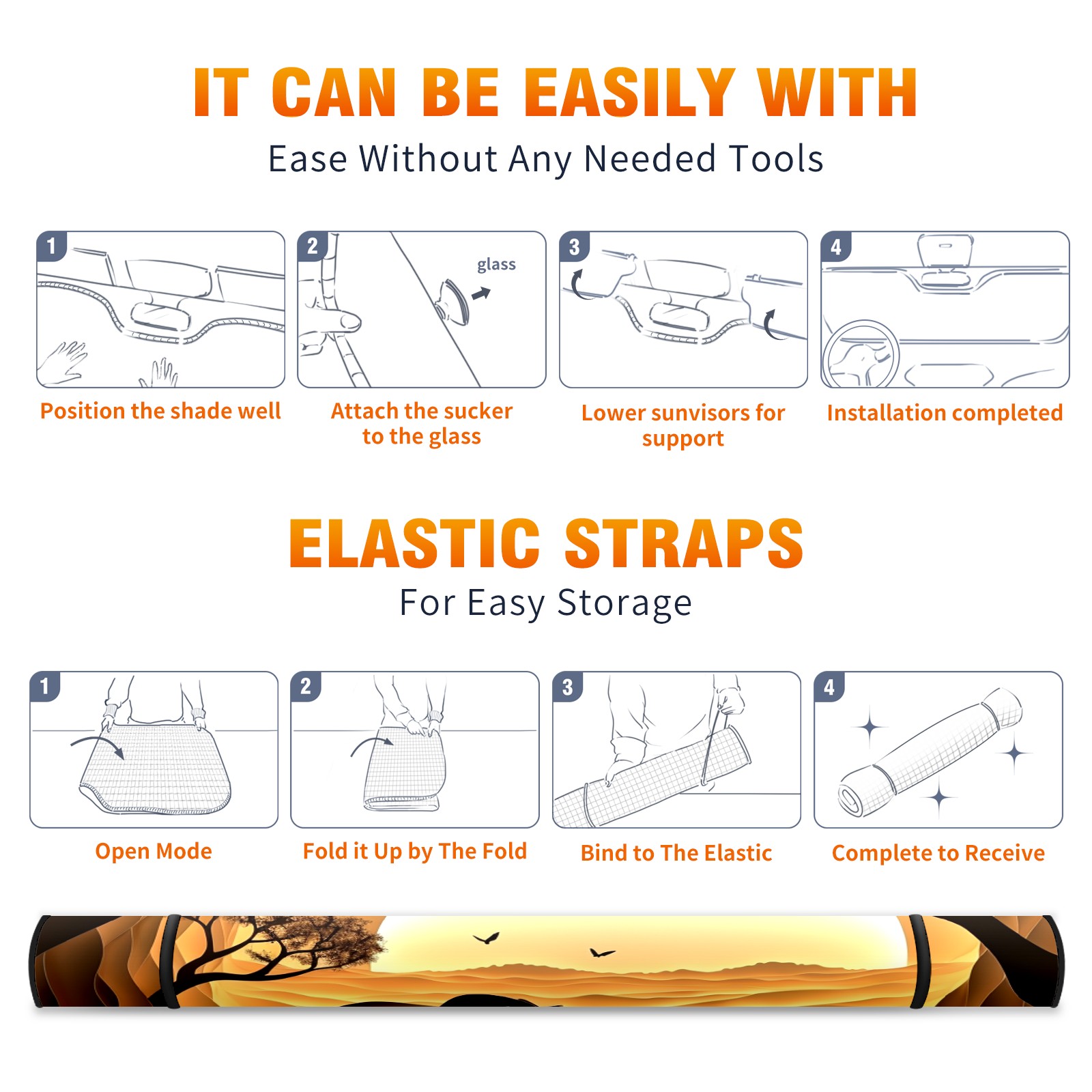 IT CAN BE EASILY WITH

Ease Without Any Needed Tools

1

Position the shade well

2

glass

Attach the sucker to the glass

3

Lower sunvisors for support

4

Installation completed

ELASTIC STRAPS

For Easy Storage

1

Open Mode

2

Fold it Up by The Fold

3

Bind to The Elastic

4

Complete to Receive