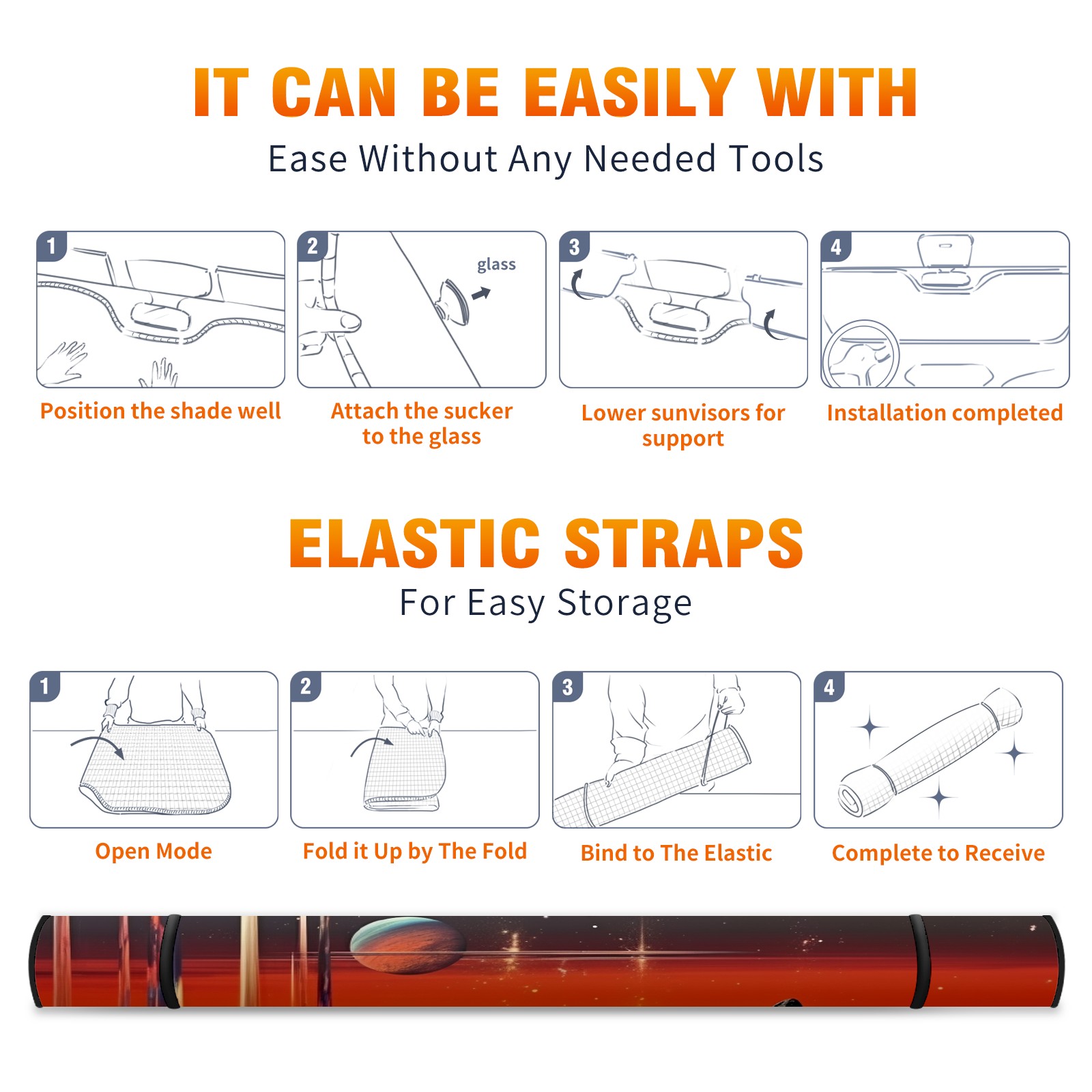 IT CAN BE EASILY WITH

Ease Without Any Needed Tools

1

Position the shade well

2

glass

Attach the sucker to the glass

3

Lower sunvisors for support

4

Installation completed

ELASTIC STRAPS

For Easy Storage

1

Open Mode

2

Fold it Up by The Fold

3

Bind to The Elastic

4

Complete to Receive