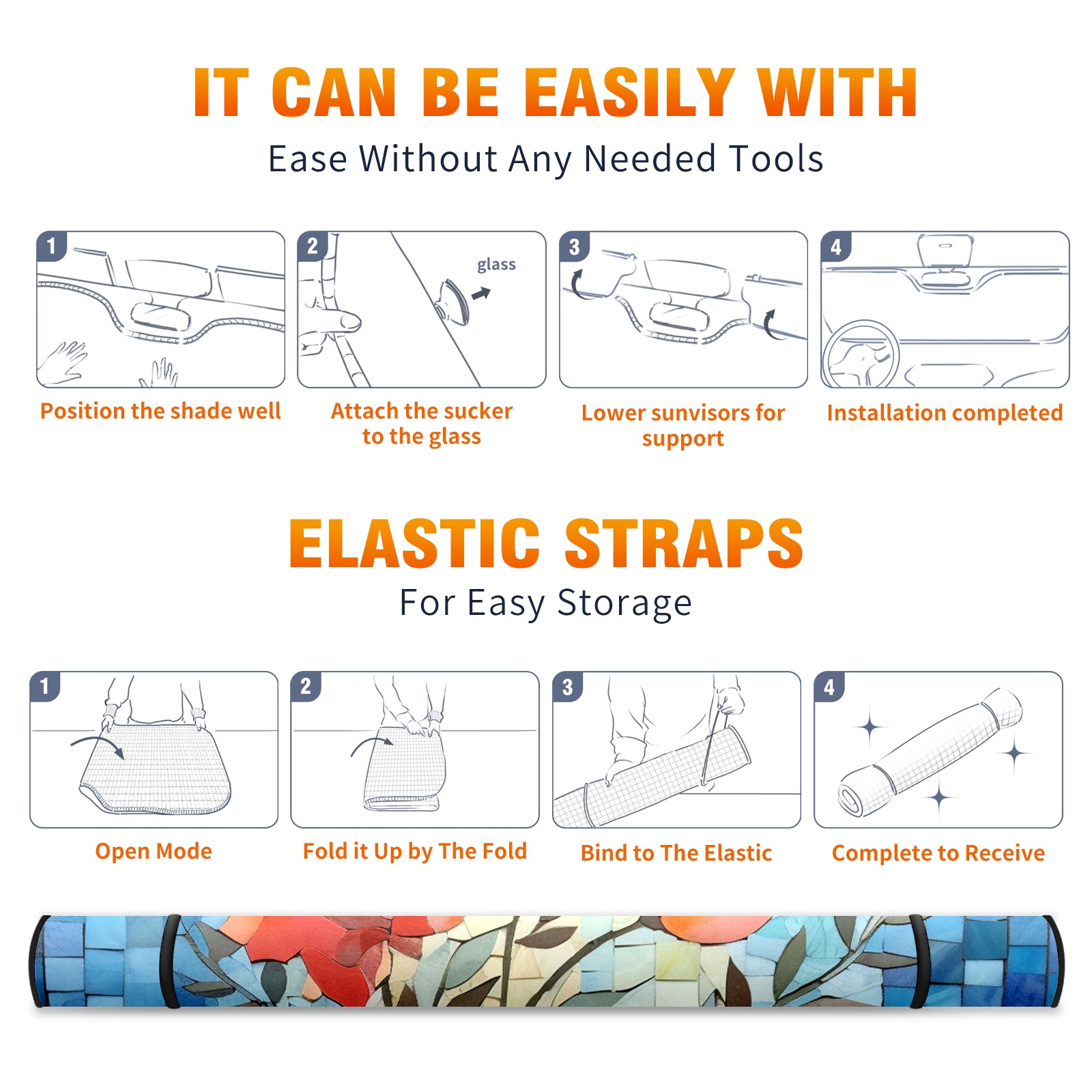 IT CAN BE EASILY WITH
Ease Without Any Needed Tools

1
Position the shade well

2
glass
Attach the sucker to the glass

3
Lower sunvisors for support

4
Installation completed

ELASTIC STRAPS
For Easy Storage

1
Open Mode

2
Fold it Up by The Fold

3
Bind to The Elastic

4
Complete to Receive