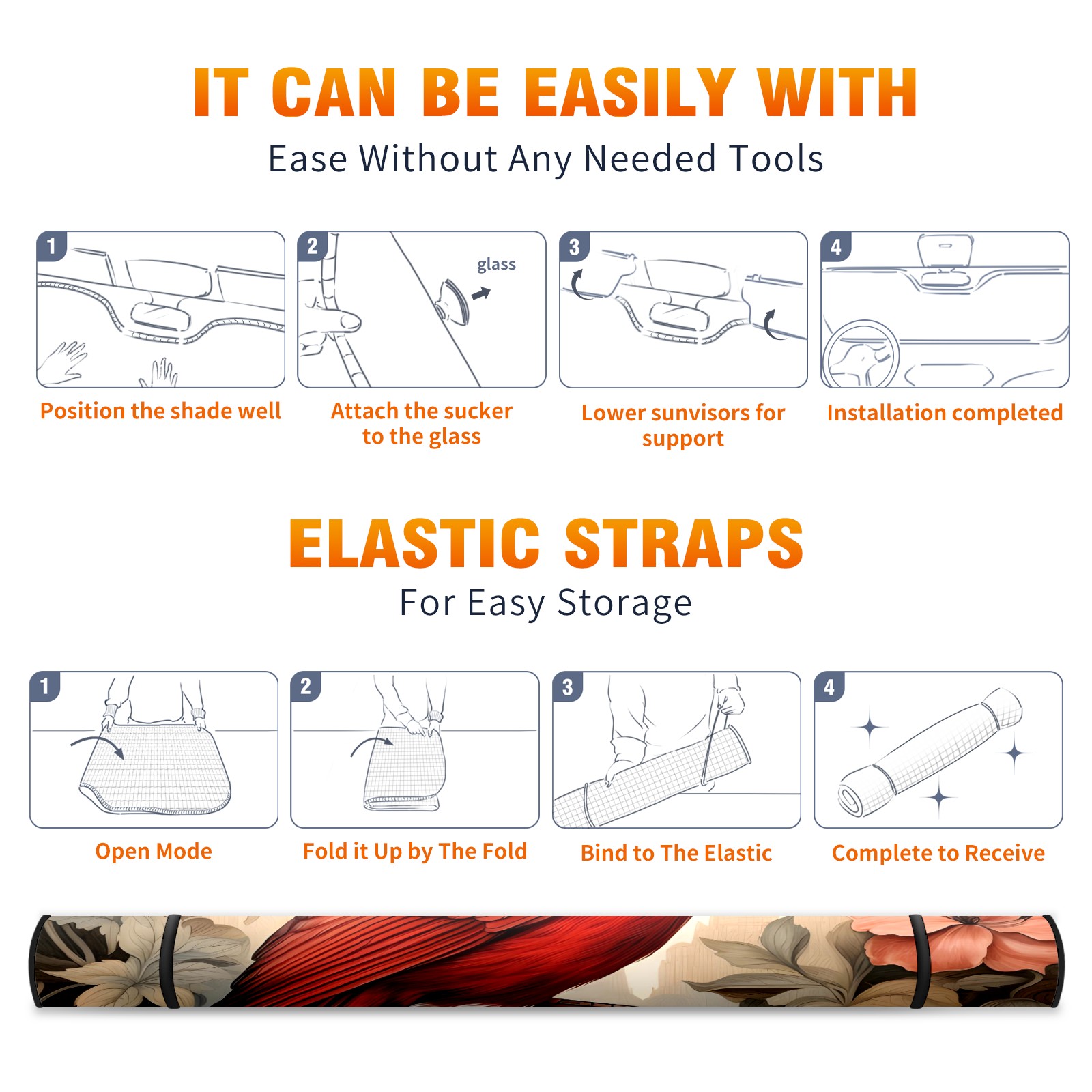 IT CAN BE EASILY WITH
Ease Without Any Needed Tools

1
Position the shade well

2
glass
Attach the sucker to the glass

3
Lower sunvisors for support

4
Installation completed

ELASTIC STRAPS
For Easy Storage

1
Open Mode

2
Fold it Up by The Fold

3
Bind to The Elastic

4
Complete to Receive