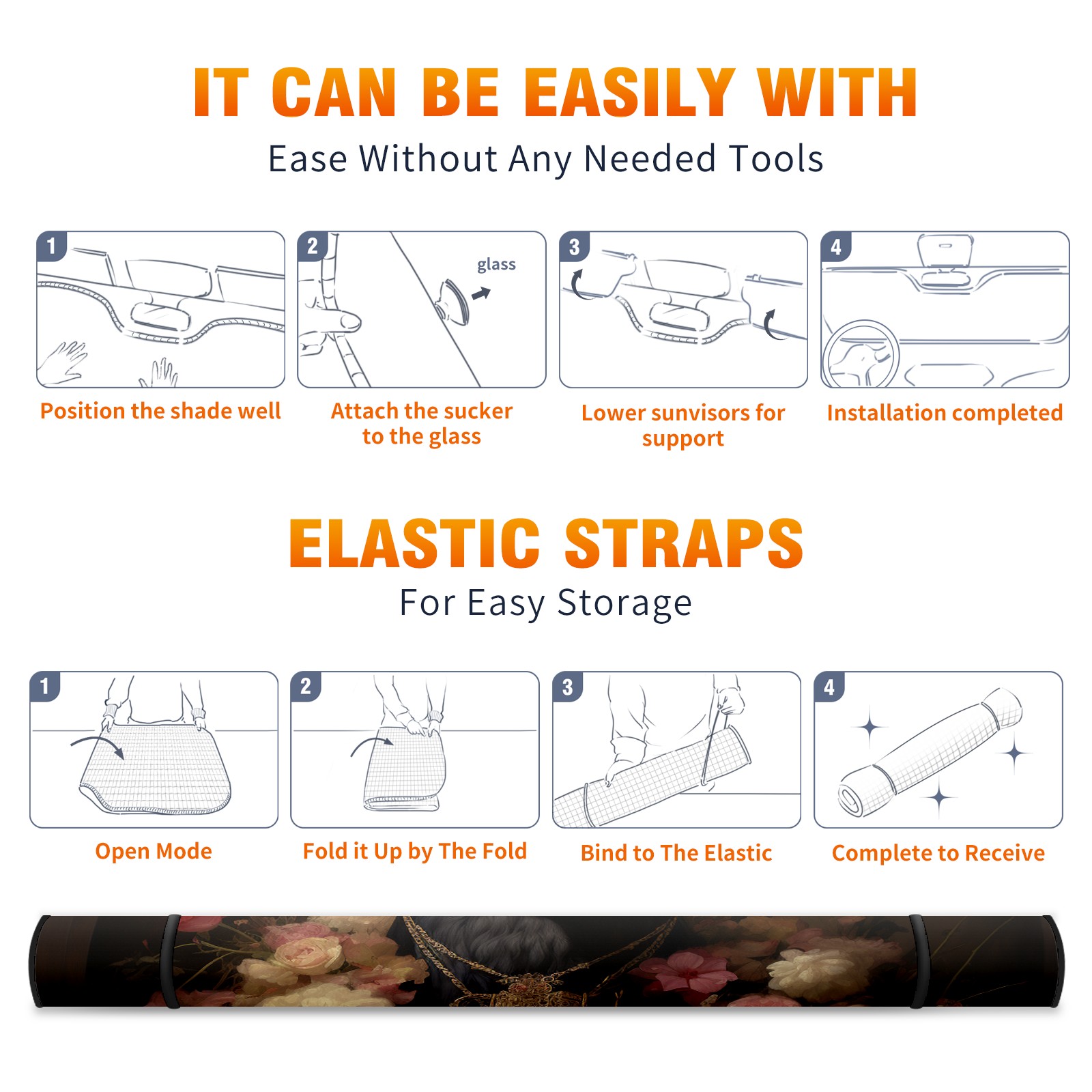 IT CAN BE EASILY WITH
Ease Without Any Needed Tools

1
Position the shade well

2
glass
Attach the sucker to the glass

3
Lower sunvisors for support

4
Installation completed

ELASTIC STRAPS
For Easy Storage

1
Open Mode

2
Fold it Up by The Fold

3
Bind to The Elastic

4
Complete to Receive