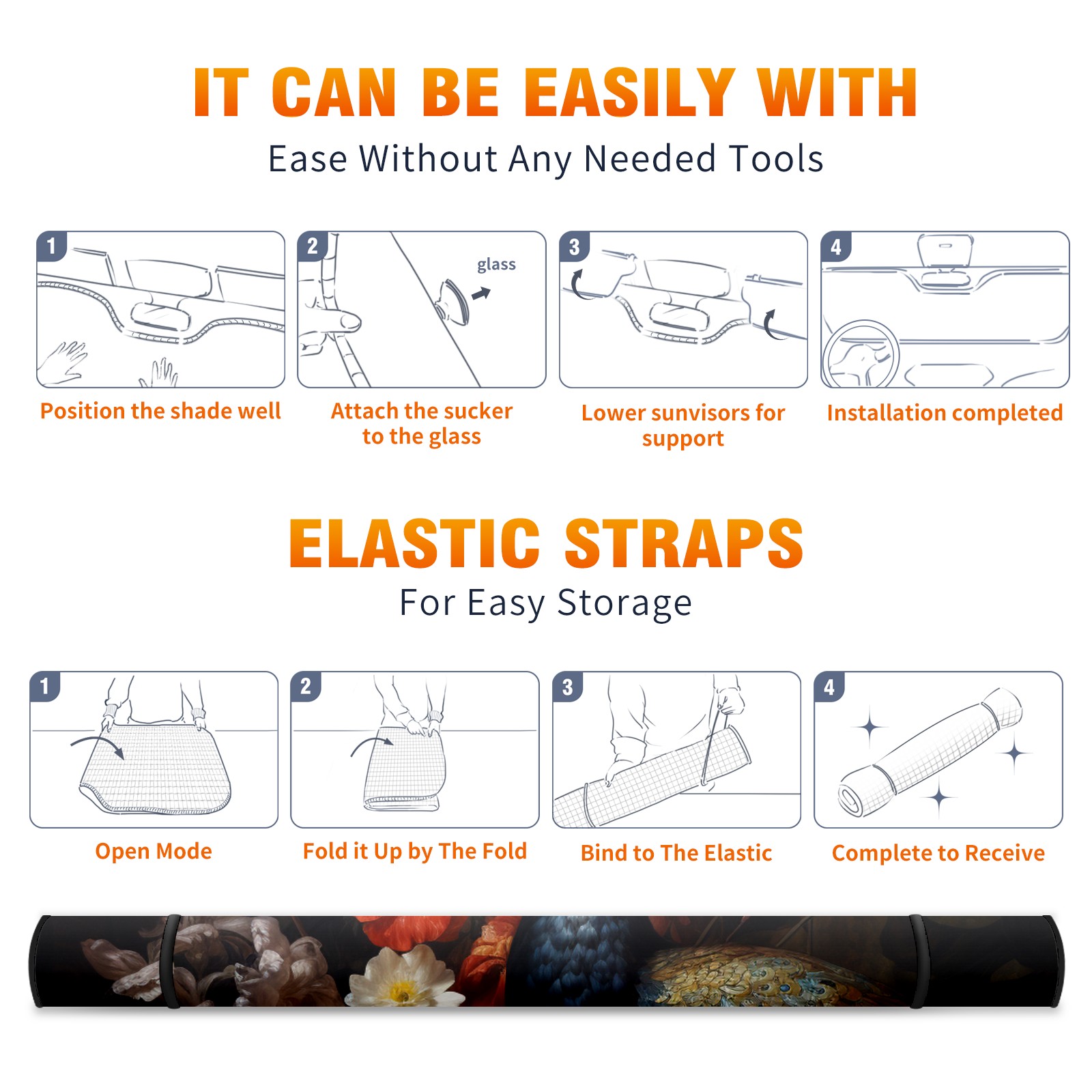 IT CAN BE EASILY WITH

Ease Without Any Needed Tools

1

Position the shade well

2

glass

Attach the sucker to the glass

3

Lower sunvisors for support

4

Installation completed

ELASTIC STRAPS

For Easy Storage

1

Open Mode

2

Fold it Up by The Fold

3

Bind to The Elastic

4

Complete to Receive