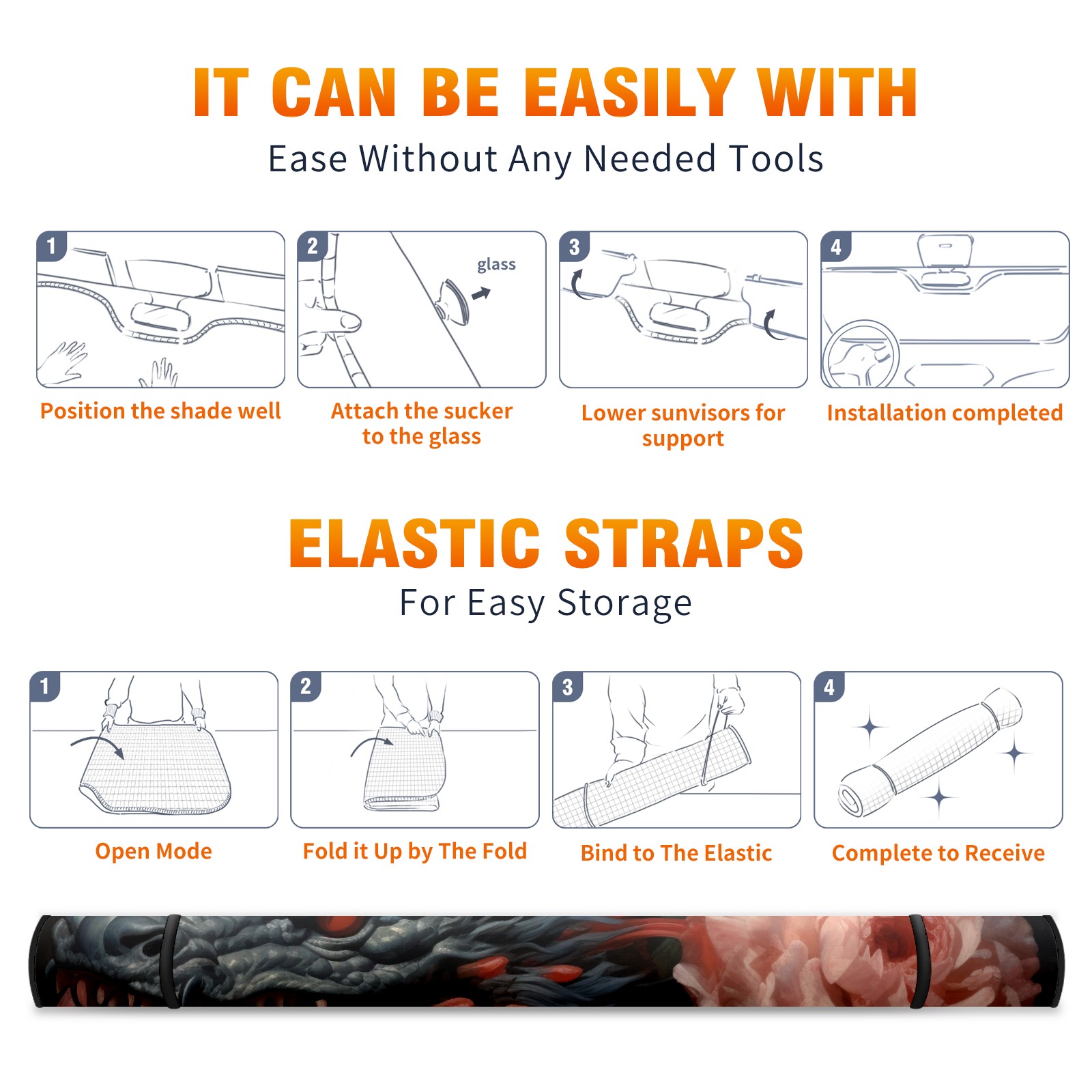 IT CAN BE EASILY WITH

Ease Without Any Needed Tools

1

Position the shade well

2

glass

Attach the sucker to the glass

3

Lower sunvisors for support

4

Installation completed

ELASTIC STRAPS

For Easy Storage

1

Open Mode

2

Fold it Up by The Fold

3

Bind to The Elastic

4

Complete to Receive