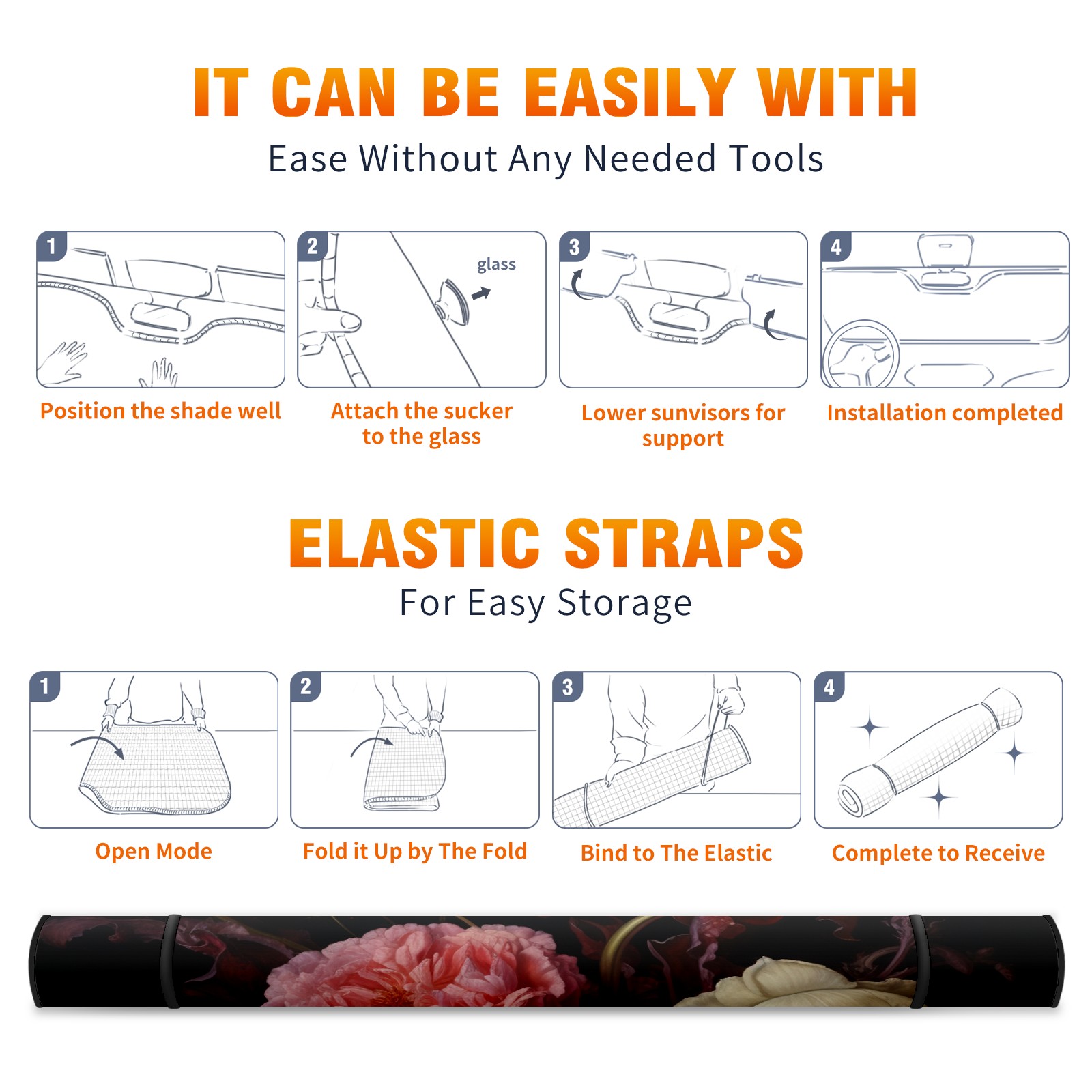 IT CAN BE EASILY WITH

Ease Without Any Needed Tools

1

Position the shade well

2

glass

Attach the sucker to the glass

3

Lower sunvisors for support

4

Installation completed

ELASTIC STRAPS

For Easy Storage

1

Open Mode

2

Fold it Up by The Fold

3

Bind to The Elastic

4

Complete to Receive