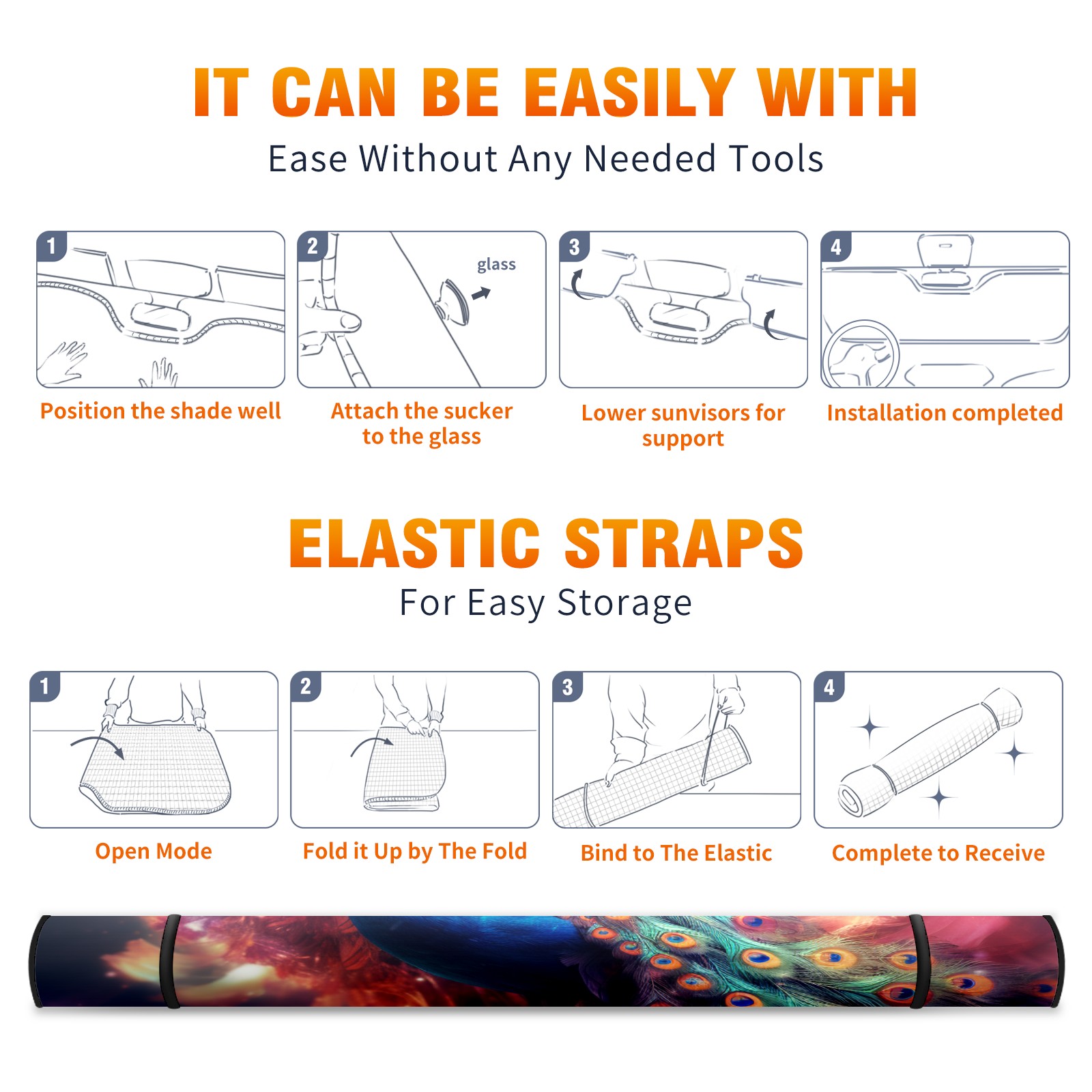 IT CAN BE EASILY WITH
Ease Without Any Needed Tools

1
Position the shade well

2
glass
Attach the sucker to the glass

3
Lower sunvisors for support

4
Installation completed

ELASTIC STRAPS
For Easy Storage

1
Open Mode

2
Fold it Up by The Fold

3
Bind to The Elastic

4
Complete to Receive