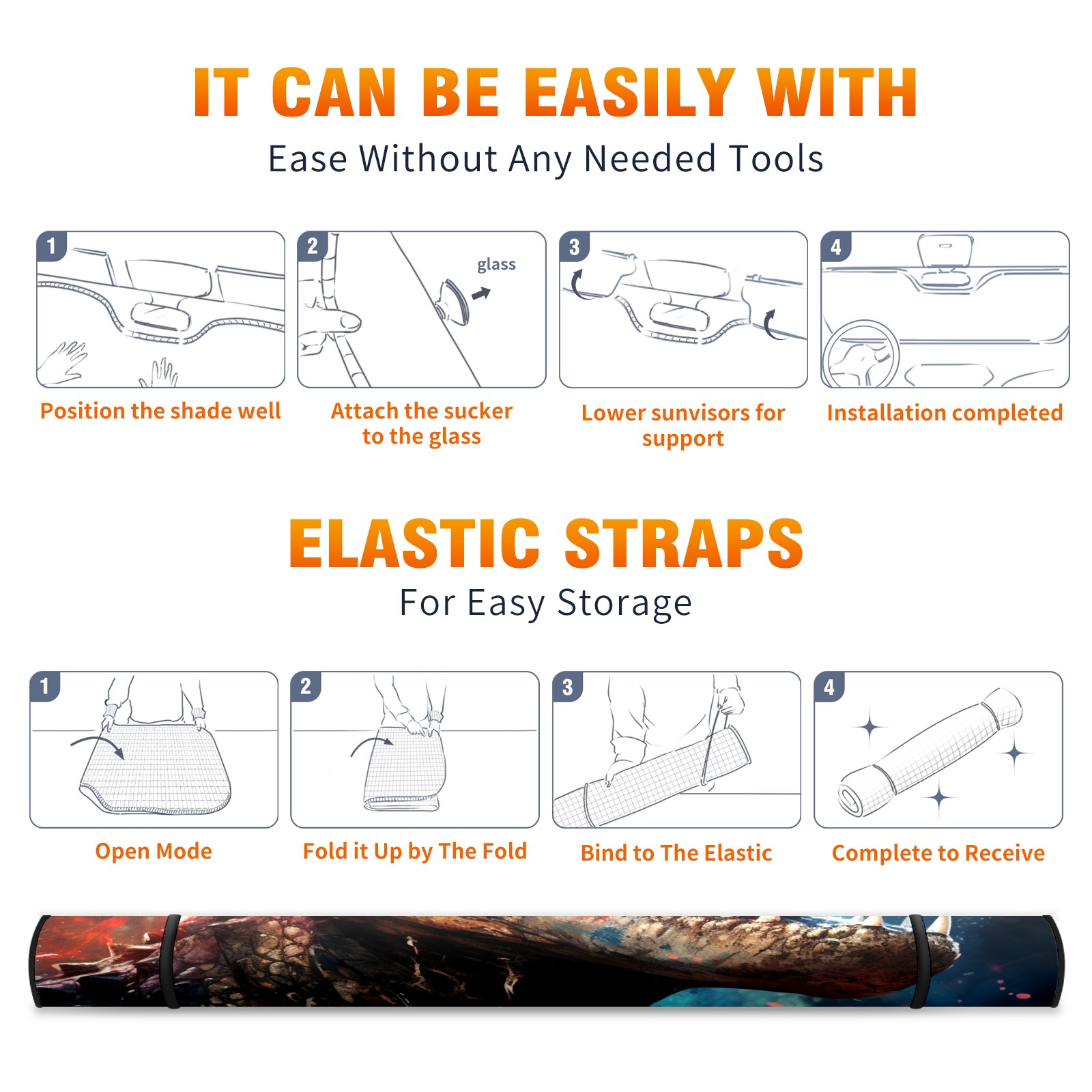 IT CAN BE EASILY WITH
Ease Without Any Needed Tools

1
Position the shade well

2
glass
Attach the sucker to the glass

3
Lower sunvisors for support

4
Installation completed

ELASTIC STRAPS
For Easy Storage

1
Open Mode

2
Fold it Up by The Fold

3
Bind to The Elastic

4
Complete to Receive