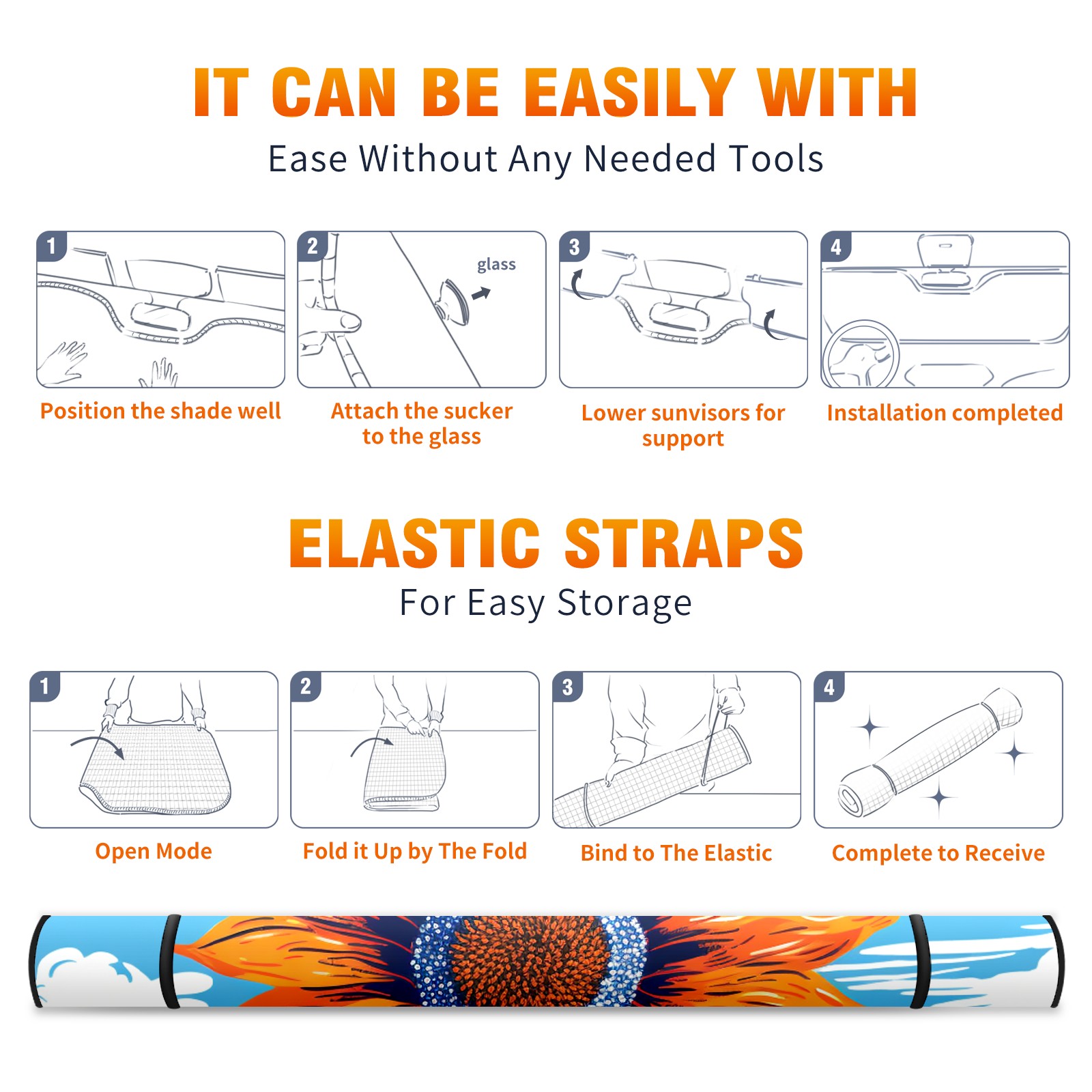 IT CAN BE EASILY WITH
Ease Without Any Needed Tools

1
Position the shade well

2
glass
Attach the sucker to the glass

3
Lower sunvisors for support

4
Installation completed

ELASTIC STRAPS
For Easy Storage

1
Open Mode

2
Fold it Up by The Fold

3
Bind to The Elastic

4
Complete to Receive