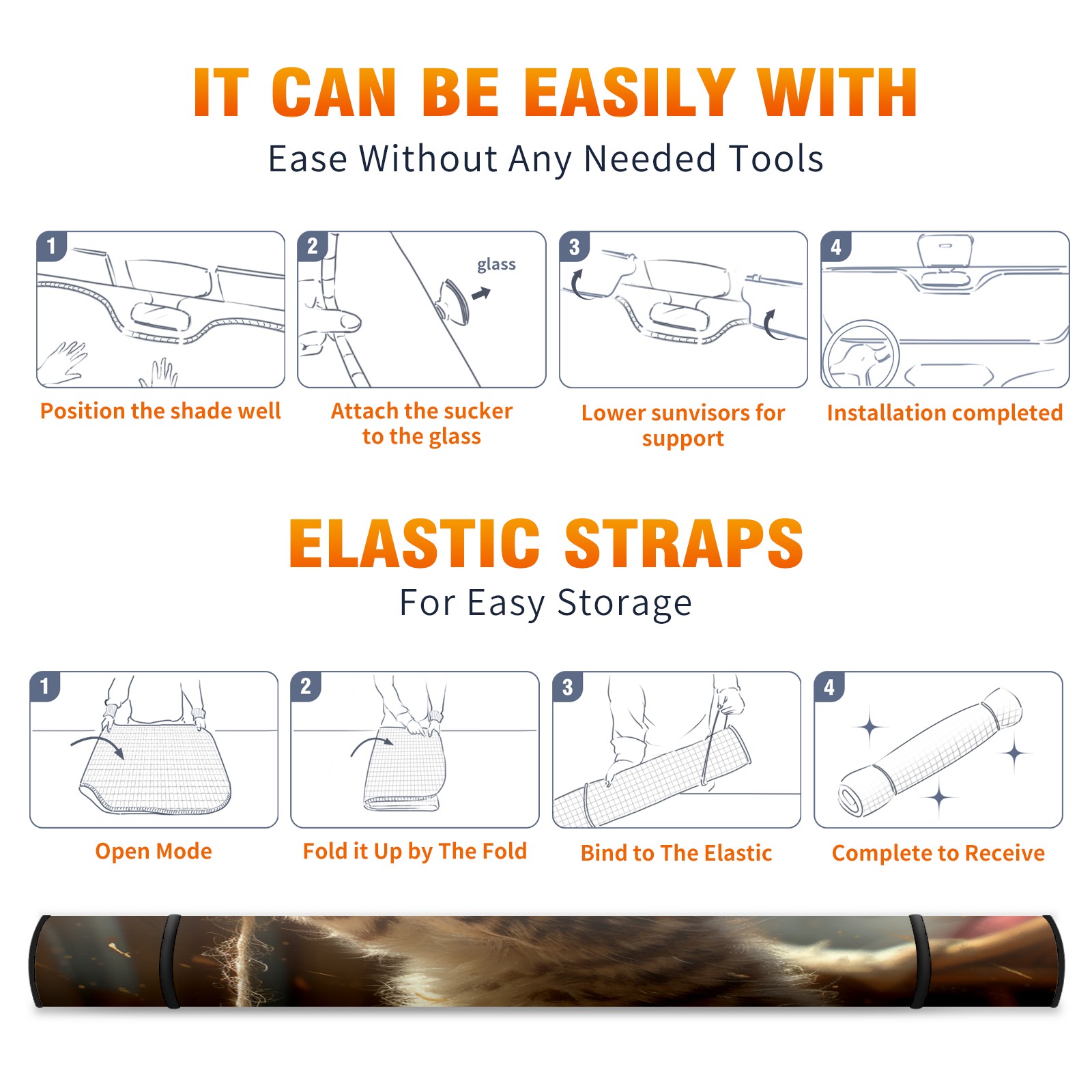 IT CAN BE EASILY WITH

Ease Without Any Needed Tools

1

Position the shade well

2

glass

Attach the sucker to the glass

3

Lower sunvisors for support

4

Installation completed

ELASTIC STRAPS

For Easy Storage

1

Open Mode

2

Fold it Up by The Fold

3

Bind to The Elastic

4

Complete to Receive