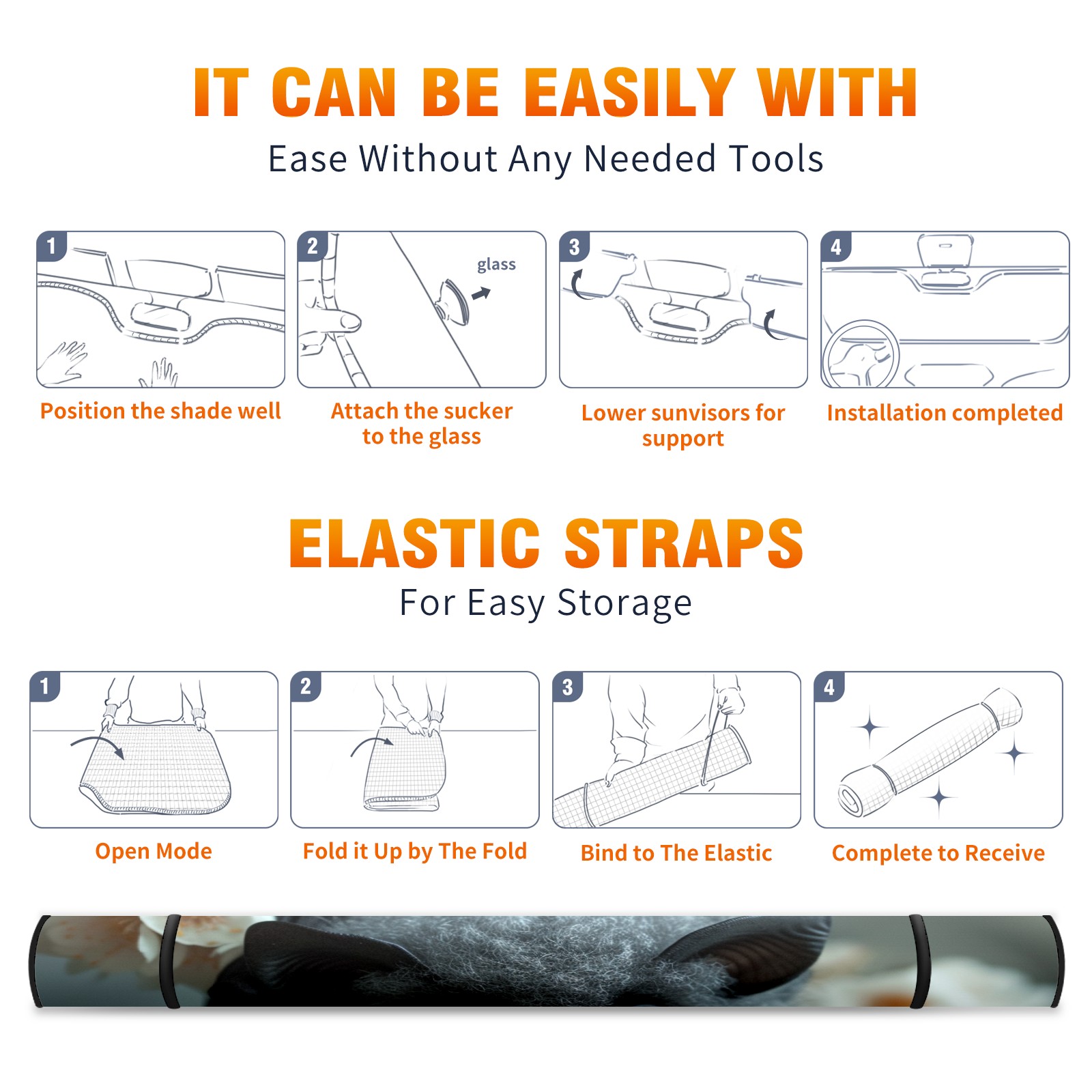 IT CAN BE EASILY WITH
Ease Without Any Needed Tools

1
Position the shade well

2
glass
Attach the sucker to the glass

3
Lower sunvisors for support

4
Installation completed

ELASTIC STRAPS
For Easy Storage

1
Open Mode

2
Fold it Up by The Fold

3
Bind to The Elastic

4
Complete to Receive