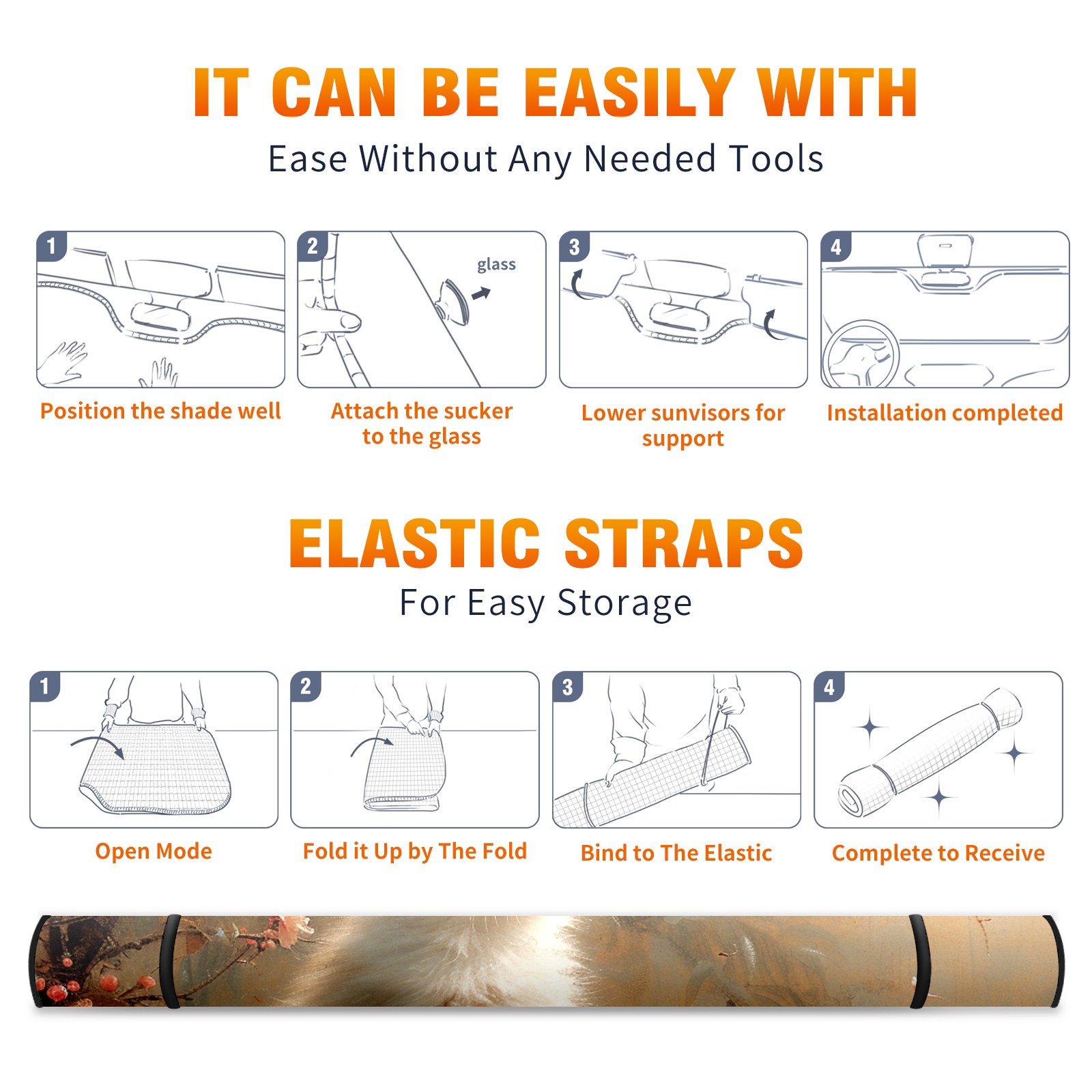 IT CAN BE EASILY WITH
Ease Without Any Needed Tools

1
Position the shade well

2
glass
Attach the sucker to the glass

3
Lower sunvisors for support

4
Installation completed

ELASTIC STRAPS
For Easy Storage

1
Open Mode

2
Fold it Up by The Fold

3
Bind to The Elastic

4
Complete to Receive