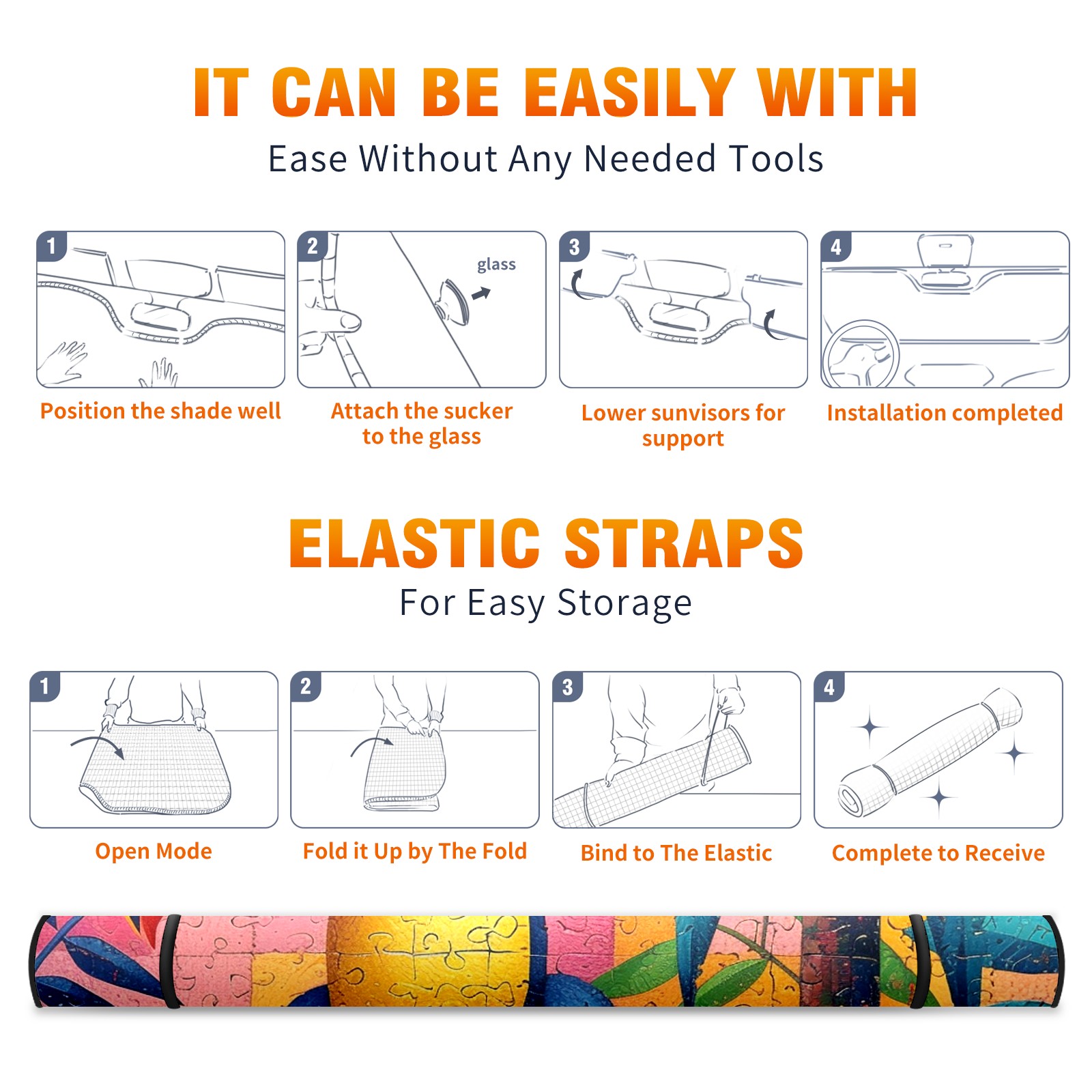 IT CAN BE EASILY WITH

Ease Without Any Needed Tools

1

Position the shade well

2

glass

Attach the sucker to the glass

3

Lower sunvisors for support

4

Installation completed

ELASTIC STRAPS

For Easy Storage

1

Open Mode

2

Fold it Up by The Fold

3

Bind to The Elastic

4

Complete to Receive