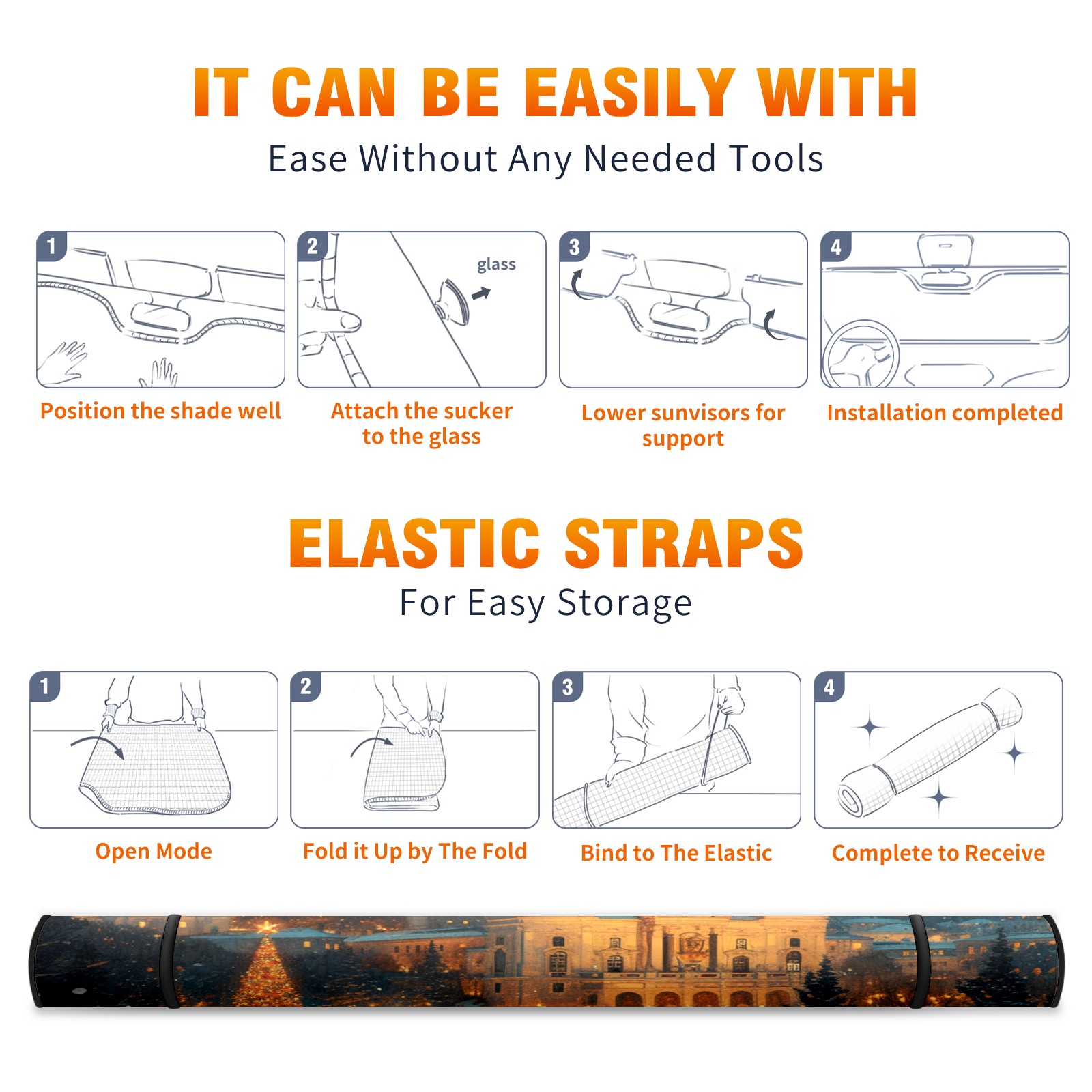 IT CAN BE EASILY WITH
Ease Without Any Needed Tools

1
Position the shade well

2
glass
Attach the sucker to the glass

3
Lower sunvisors for support

4
Installation completed

ELASTIC STRAPS
For Easy Storage

1
Open Mode

2
Fold it Up by The Fold

3
Bind to The Elastic

4
Complete to Receive