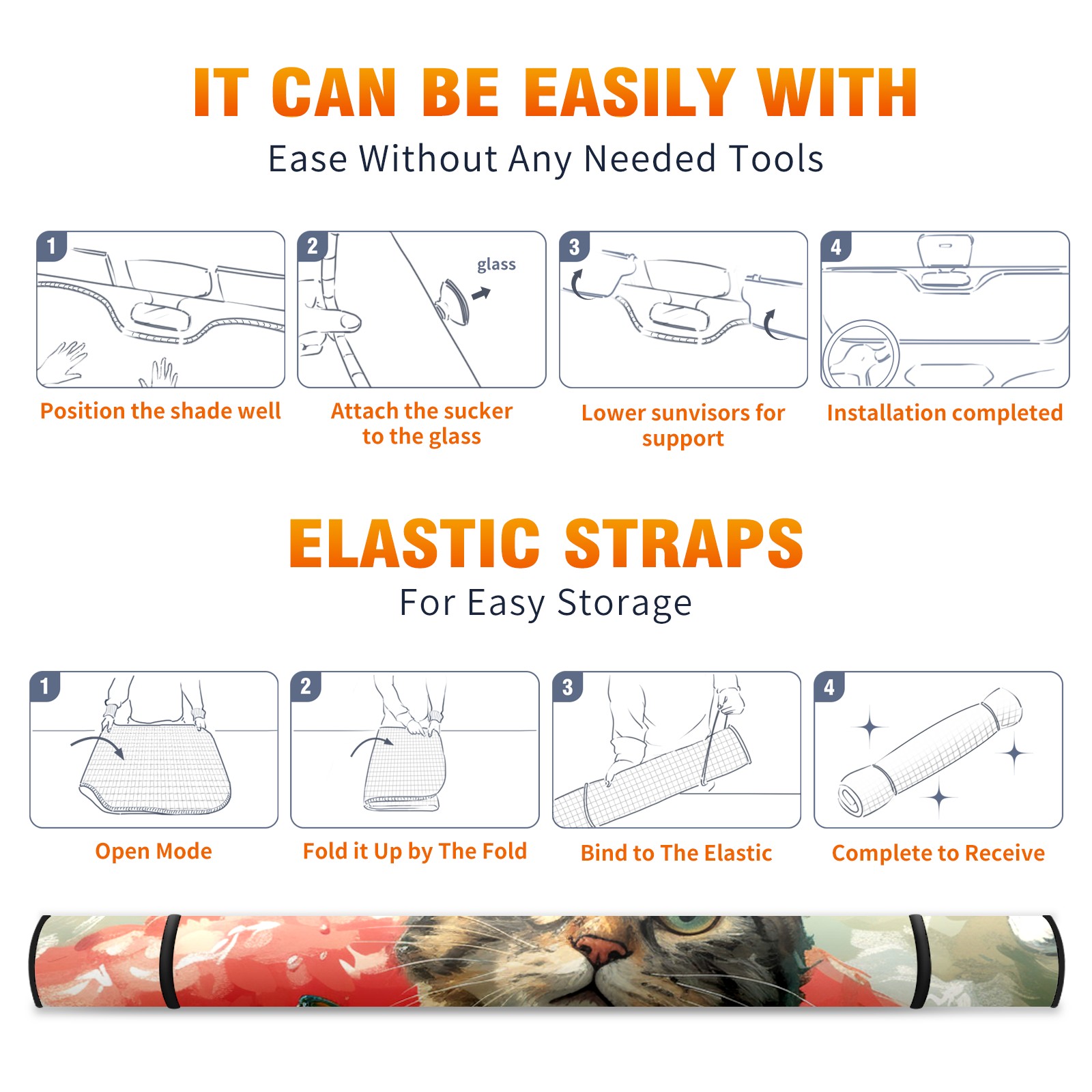 IT CAN BE EASILY WITH
Ease Without Any Needed Tools

1
Position the shade well

2
glass
Attach the sucker to the glass

3
Lower sunvisors for support

4
Installation completed

ELASTIC STRAPS
For Easy Storage

1
Open Mode

2
Fold it Up by The Fold

3
Bind to The Elastic

4
Complete to Receive